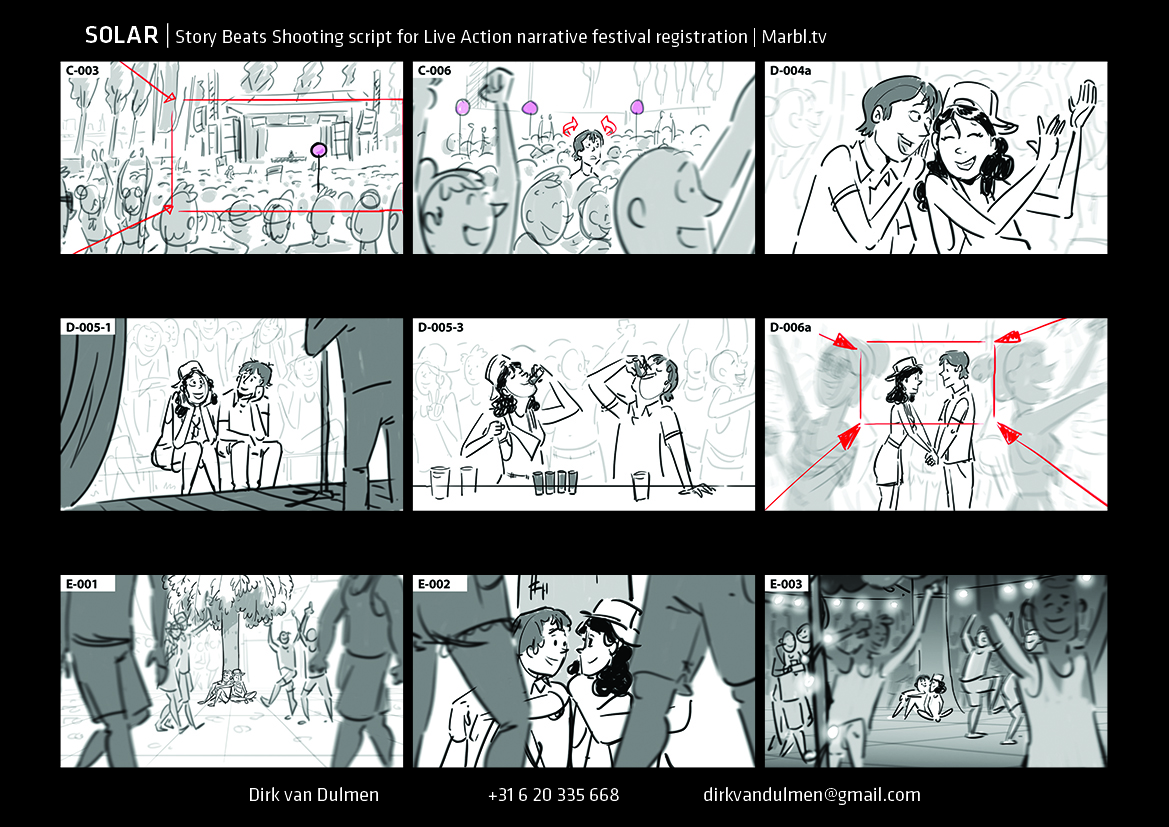 SOLAR | Story Beats Shooting script for Live Action narrative festival registration | Marbl.tv

C-003

C-006

D-004a

D-005-1

D-005-3

D-006a

E-001

E-002

E-003

Dirk van Dulmen +31 6 20 335 668 dirkvandulmen@gmail.com