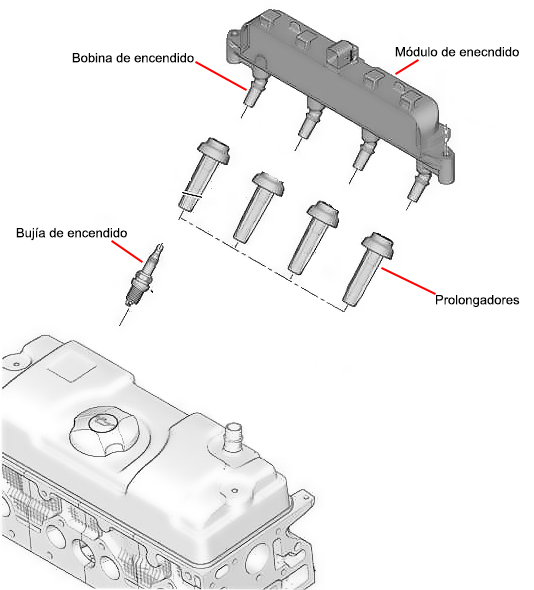 Bobina de encendido

Módulo de enecndido

Bujía de encendido

Prolongadores