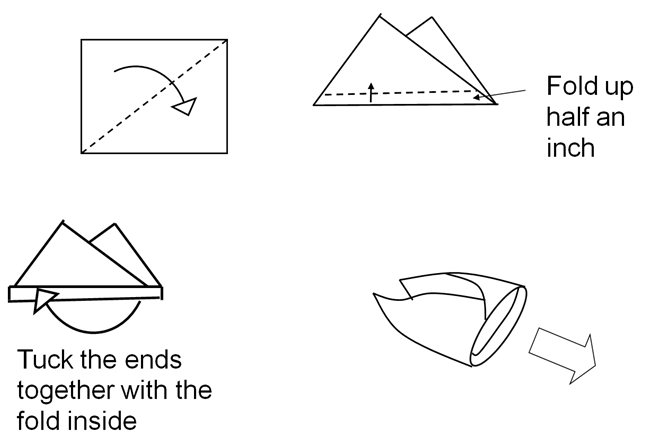 Fold up half an inch

Tuck the ends together with the fold inside