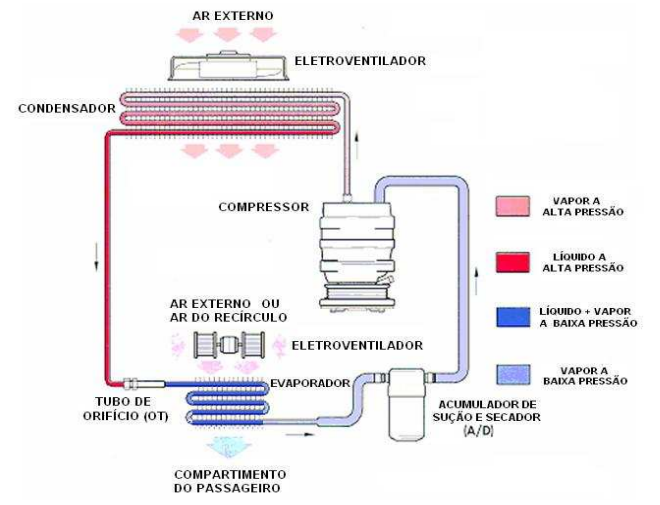 AR EXTERNO

ELETROVENTILADOR

CONDENSADOR

COMPRESSOR

AR EXTERNO OU AR DO RECÍRCULO

ELETROVENTILADOR

EVAPORADOR

TUBO DE ORIFÍCIO (OT)

ACUMULADOR DE SUÇÃO E SECADOR (A/D)

COMPARTIMENTO DO PASSAGEIRO

VAPOR A ALTA PRESSÃO

LÍQUIDO A ALTA PRESSÃO

LÍQUIDO + VAPOR A BAIXA PRESSÃO

VAPOR A BAIXA PRESSÃO