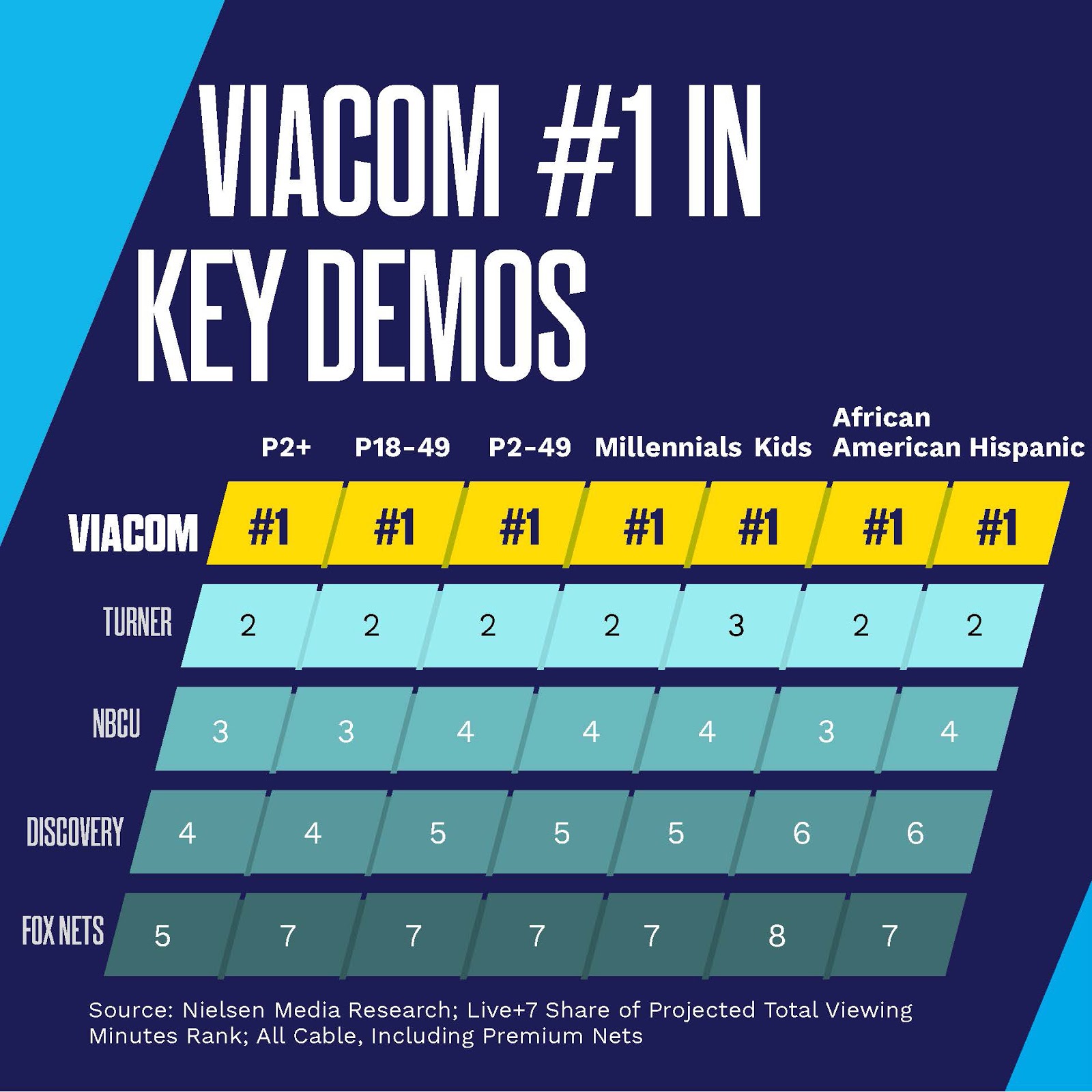 VIACOM #1 IN KEY DEMOS

| | P2+ | P18-49 | P2-49 | Millennials | Kids | African American | Hispanic |
|---|---|---|---|---|---|---|---|
| VIACOM | #1 | #1 | #1 | #1 | #1 | #1 | #1 |
| TURNER | 2 | 2 | 2 | 2 | 3 | 2 | 2 |
| NBCU | 3 | 3 | 4 | 4 | 4 | 3 | 4 |
| DISCOVERY | 4 | 4 | 5 | 5 | 5 | 6 | 6 |
| FOX NETS | 5 | 7 | 7 | 7 | 7 | 8 | 7 |

Source: Nielsen Media Research; Live+7 Share of Projected Total Viewing Minutes Rank; All Cable, Including Premium Nets