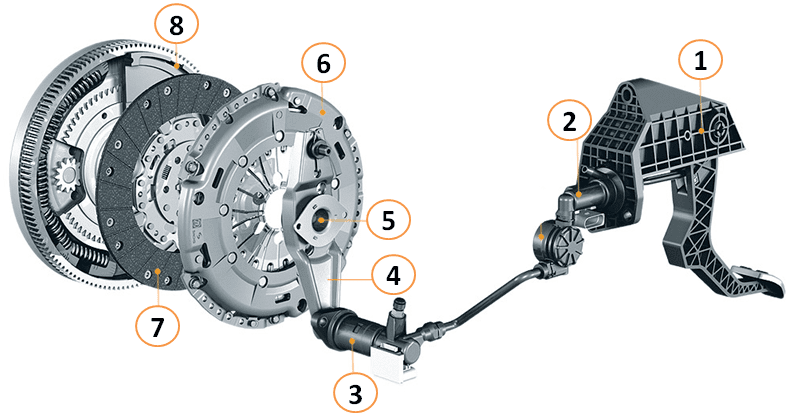 8
6
1
2
5
4
7
3