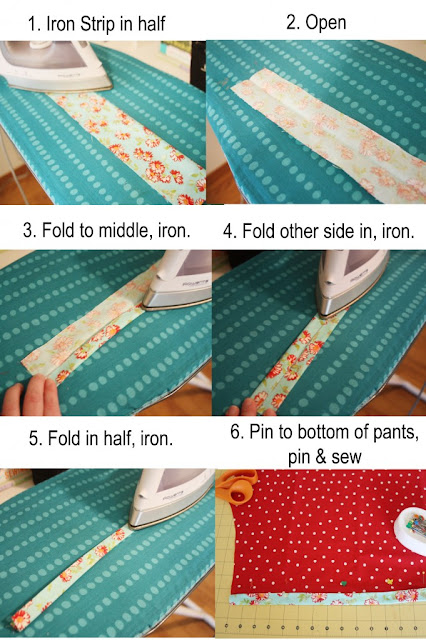 1. Iron Strip in half

2. Open

3. Fold to middle, iron.

4. Fold other side in, iron.

5. Fold in half, iron.

6. Pin to bottom of pants, pin & sew