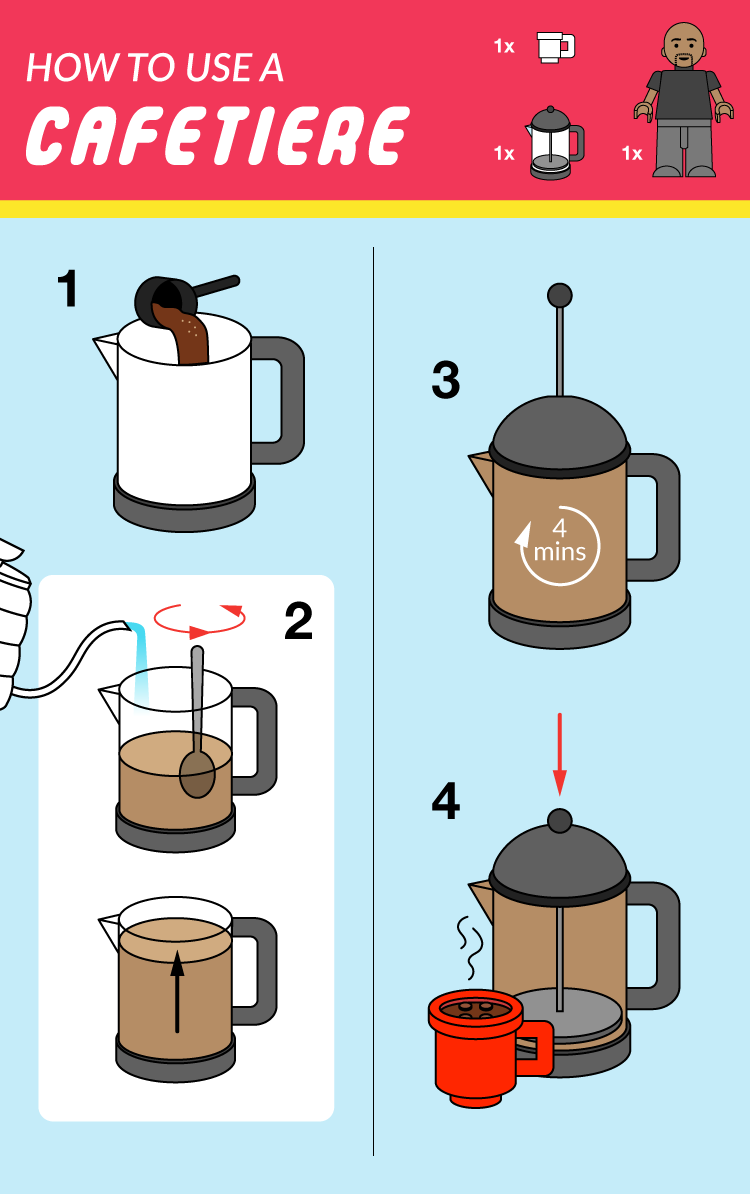 HOW TO USE A
CAFETIERE

1x
1x
1x

1

2

3

4
mins

4