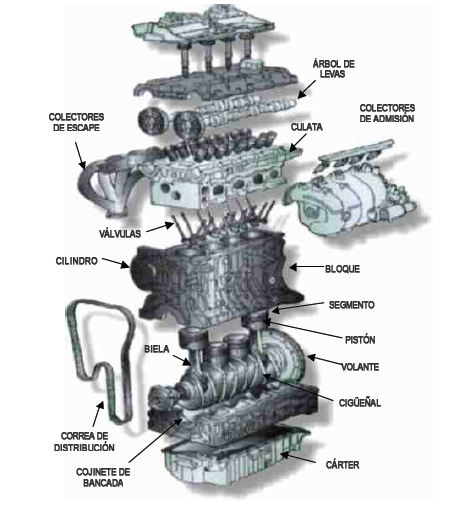 ÁRBOL DE LEVAS

COLECTORES DE ESCAPE

COLECTORES DE ADMISIÓN

CULATA

VÁLVULAS

CILINDRO

BLOQUE

SEGMENTO

PISTÓN

BIELA

VOLANTE

CIGÜEÑAL

CORREA DE DISTRIBUCIÓN

COJINETE DE BANCADA

CÁRTER