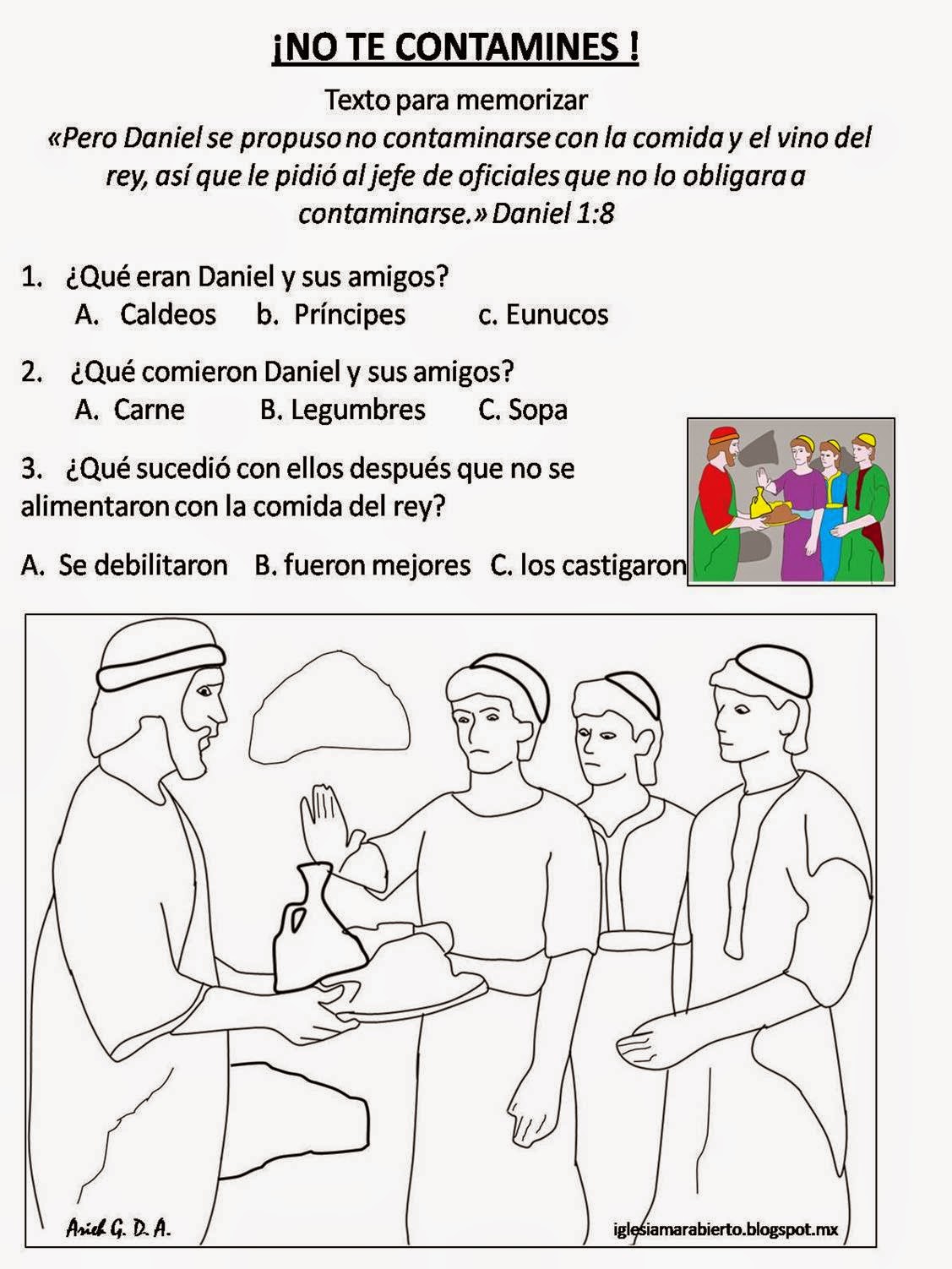 ¡NO TE CONTAMINES !

Texto para memorizar

«Pero Daniel se propuso no contaminarse con la comida y el vino del rey, así que le pidió al jefe de oficiales que no lo obligara a contaminarse.» Daniel 1:8

1. ¿Qué eran Daniel y sus amigos?
A. Caldeos b. Príncipes c. Eunucos

2. ¿Qué comieron Daniel y sus amigos?
A. Carne B. Legumbres C. Sopa

3. ¿Qué sucedió con ellos después que no se alimentaron con la comida del rey?

A. Se debilitaron B. fueron mejores C. los castigaron

Ariel G. D. A.

iglesiamarabierto.blogspot.mx