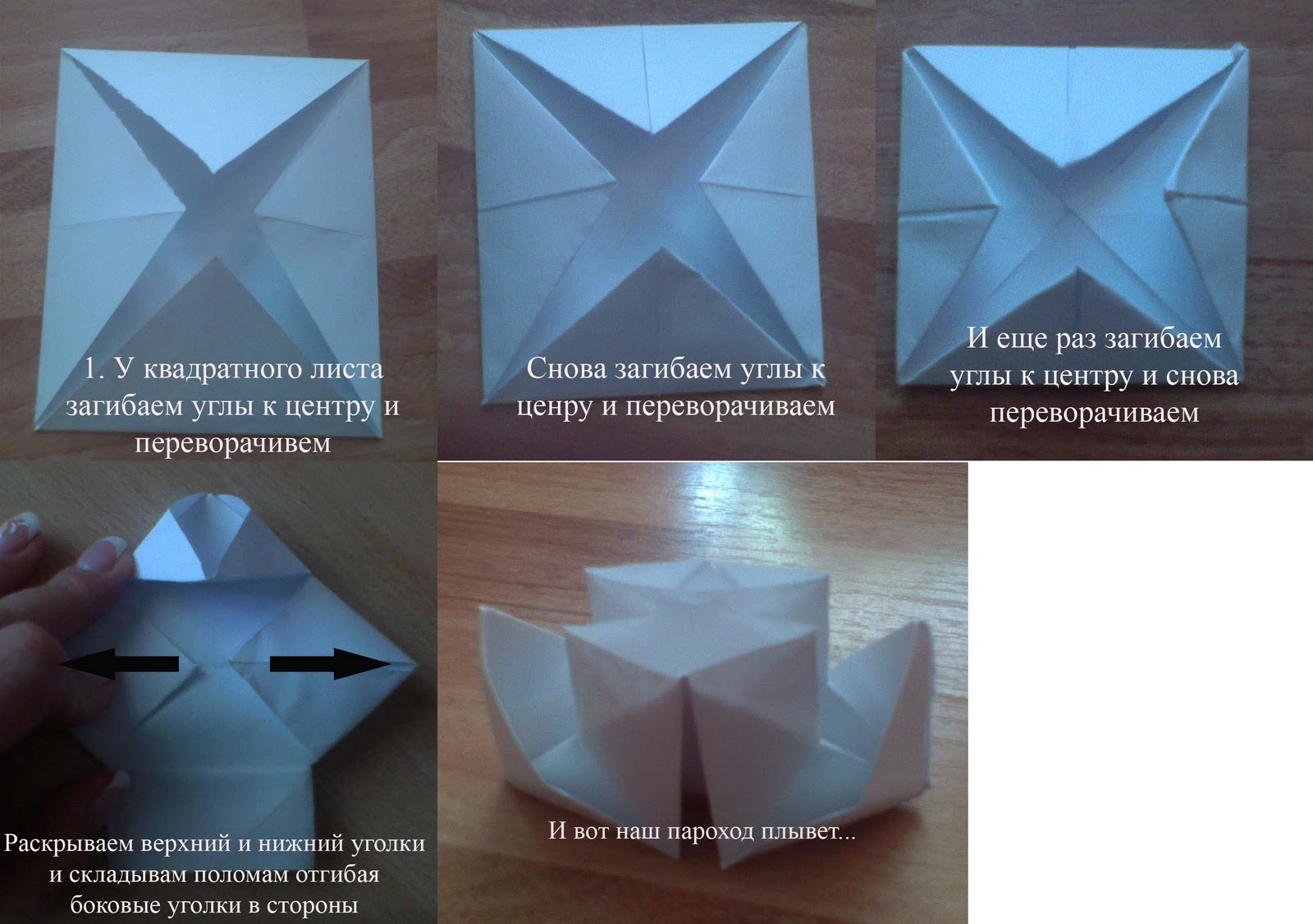 1. У квадратного листа загибаем углы к центру и переворачивем

Снова загибаем углы к ценру и переворачиваем

И еще раз загибаем углы к центру и снова переворачиваем

Раскрываем верхний и нижний уголки и складывам поломам отгибая боковые уголки в стороны

И вот наш пароход плывет...