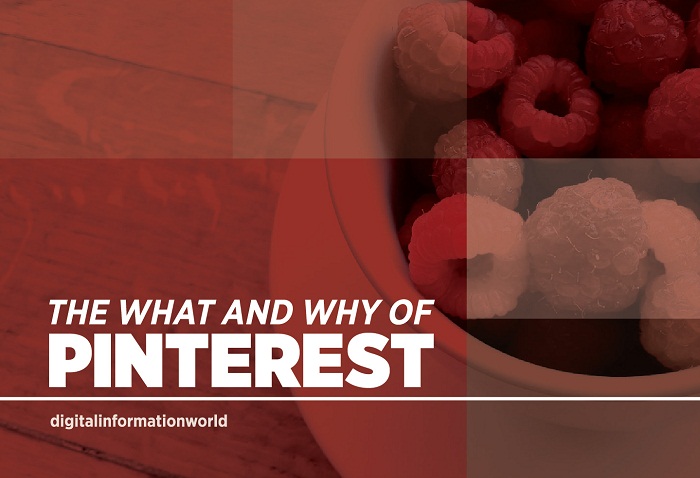 THE WHAT AND WHY OF
PINTEREST

digitalinformationworld