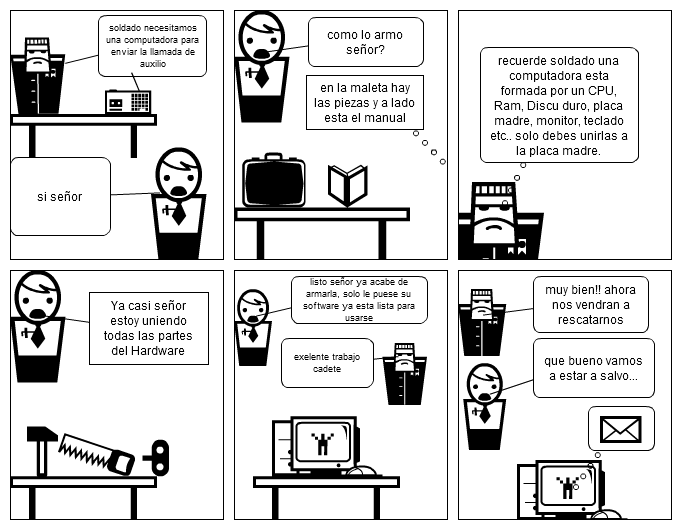 soldado necesitamos una computadora para enviar la llamada de auxilio

si señor

como lo armo señor?

en la maleta hay las piezas y a lado esta el manual

recuerde soldado una computadora esta formada por un CPU, Ram, Discu duro, placa madre, monitor, teclado etc.. solo debes unirlas a la placa madre.

Ya casi señor estoy uniendo todas las partes del Hardware

listo señor ya acabe de armarla, solo le puese su software ya esta lista para usarse

exelente trabajo cadete

muy bien!! ahora nos vendran a rescatarnos

que bueno vamos a estar a salvo...