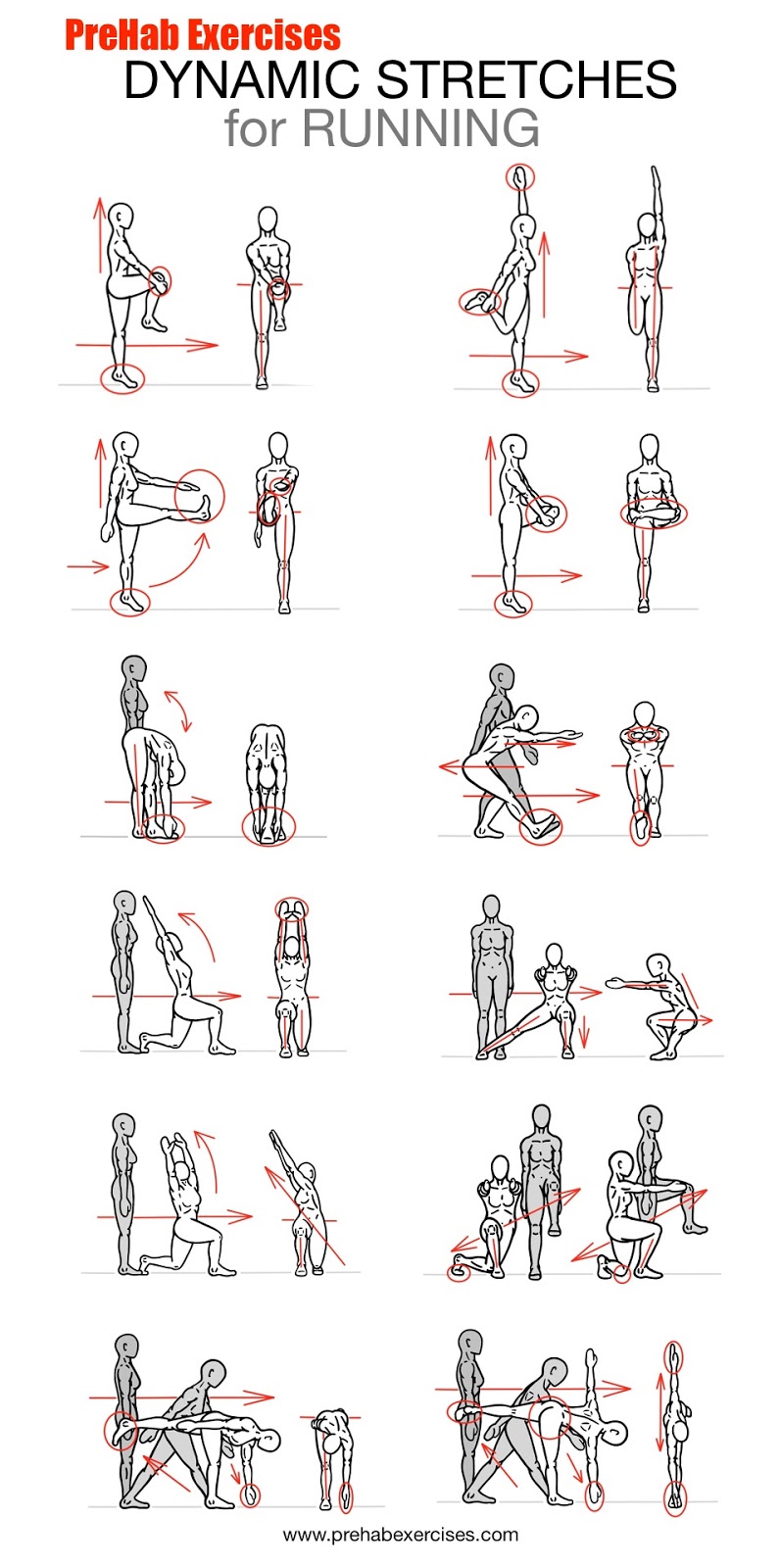 PreHab Exercises
DYNAMIC STRETCHES
for RUNNING

www.prehabexercises.com