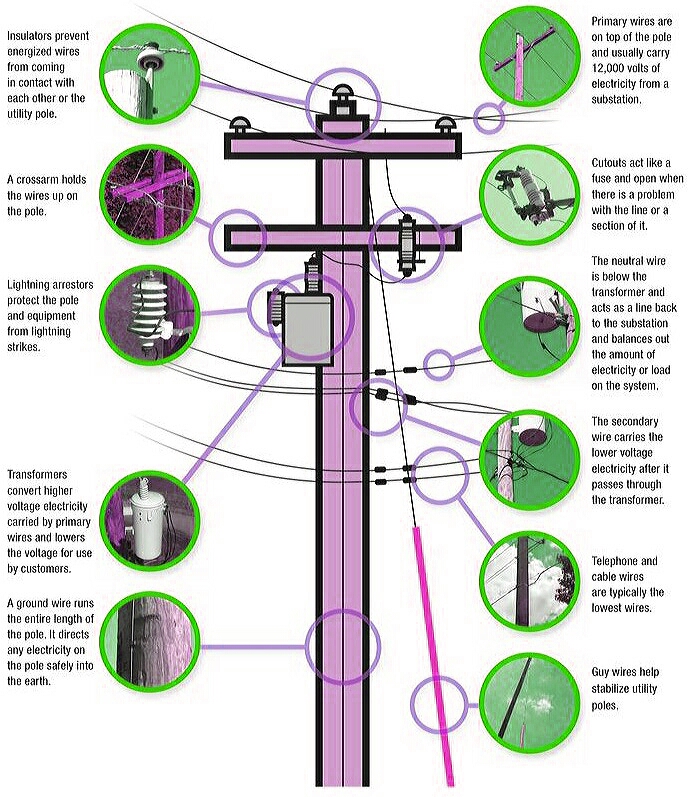 Insulators prevent energized wires from coming in contact with each other or the utility pole.

A crossarm holds the wires up on the pole.

Lightning arrestors protect the pole and equipment from lightning strikes.

Transformers convert higher voltage electricity carried by primary wires and lowers the voltage for use by customers.

A ground wire runs the entire length of the pole. It directs any electricity on the pole safely into the earth.

Primary wires are on top of the pole and usually carry 12,000 volts of electricity from a substation.

Cutouts act like a fuse and open when there is a problem with the line or a section of it.

The neutral wire is below the transformer and acts as a line back to the substation and balances out the amount of electricity or load on the system.

The secondary wire carries the lower voltage electricity after it passes through the transformer.

Telephone and cable wires are typically the lowest wires.

Guy wires help stabilize utility poles.