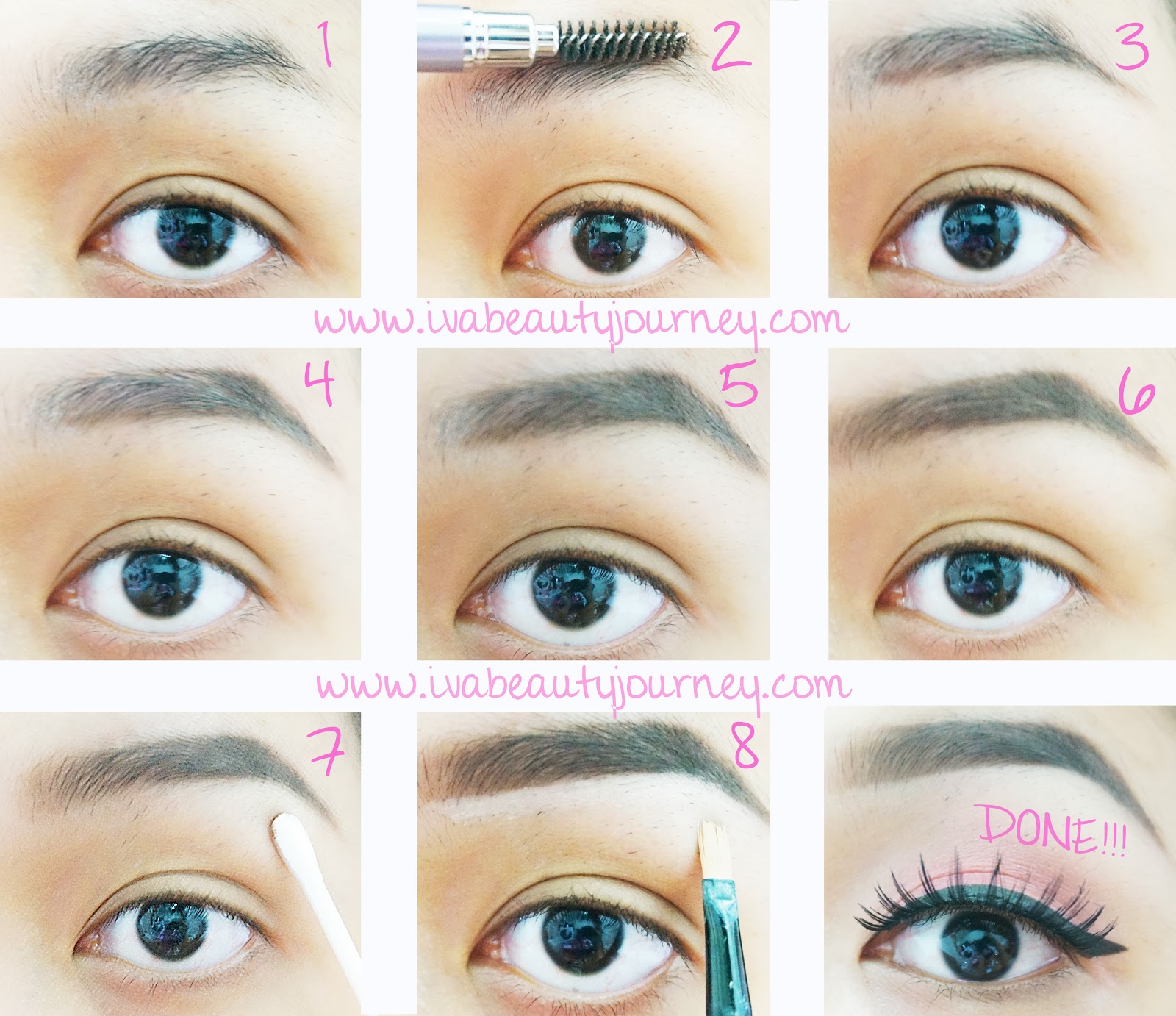 1

2

3

www.ivabeautyjourney.com

4

5

6

www.ivabeautyjourney.com

7

8

DONE!!!