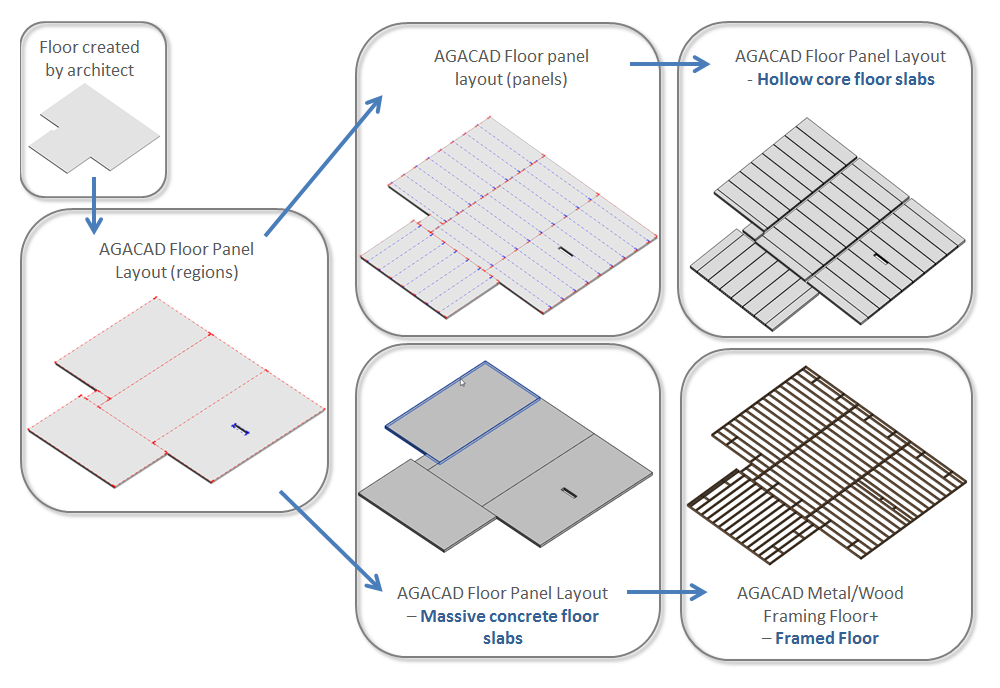 Floor created by architect

AGACAD Floor Panel Layout (regions)

AGACAD Floor panel layout (panels)

AGACAD Floor Panel Layout - Hollow core floor slabs

AGACAD Floor Panel Layout – Massive concrete floor slabs

AGACAD Metal/Wood Framing Floor+ – Framed Floor