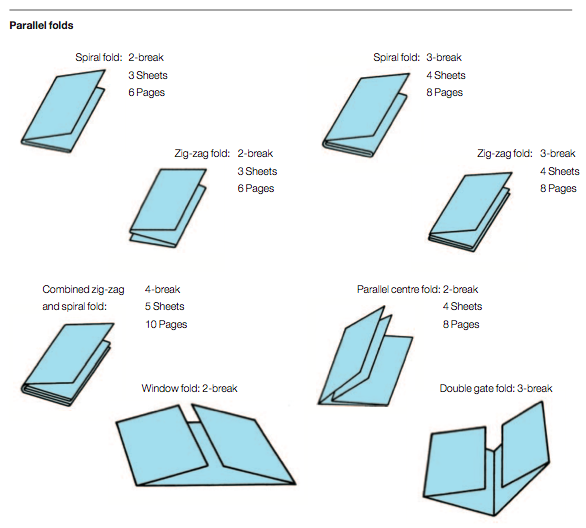 Parallel folds

Spiral fold: 2-break
3 Sheets
6 Pages

Spiral fold: 3-break
4 Sheets
8 Pages

Zig-zag fold: 2-break
3 Sheets
6 Pages

Zig-zag fold: 3-break
4 Sheets
8 Pages

Combined zig-zag and spiral fold: 4-break
5 Sheets
10 Pages

Parallel centre fold: 2-break
4 Sheets
8 Pages

Window fold: 2-break

Double gate fold: 3-break