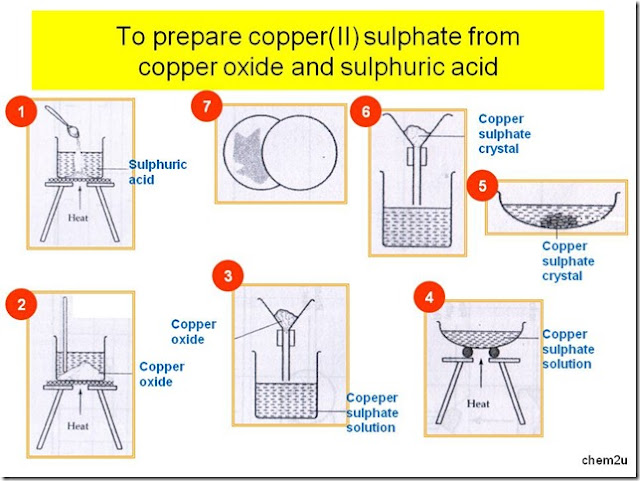 To prepare copper(II) sulphate from copper oxide and sulphuric acid

1

Sulphuric acid

Heat

7

6

Copper sulphate crystal

5

Copper sulphate crystal

2

Copper oxide

Heat

3

Copper oxide

Copeper sulphate solution

4

Copper sulphate solution

Heat

chem2u