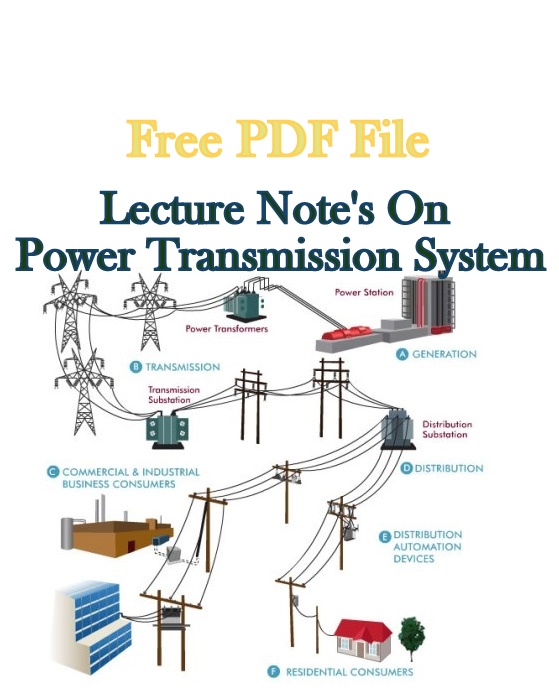 Free PDF File

Lecture Note's On
Power Transmission System

Power Station

Power Transformers

A GENERATION

B TRANSMISSION

Transmission Substation

Distribution Substation

C COMMERCIAL & INDUSTRIAL BUSINESS CONSUMERS

D DISTRIBUTION

E DISTRIBUTION AUTOMATION DEVICES

F RESIDENTIAL CONSUMERS