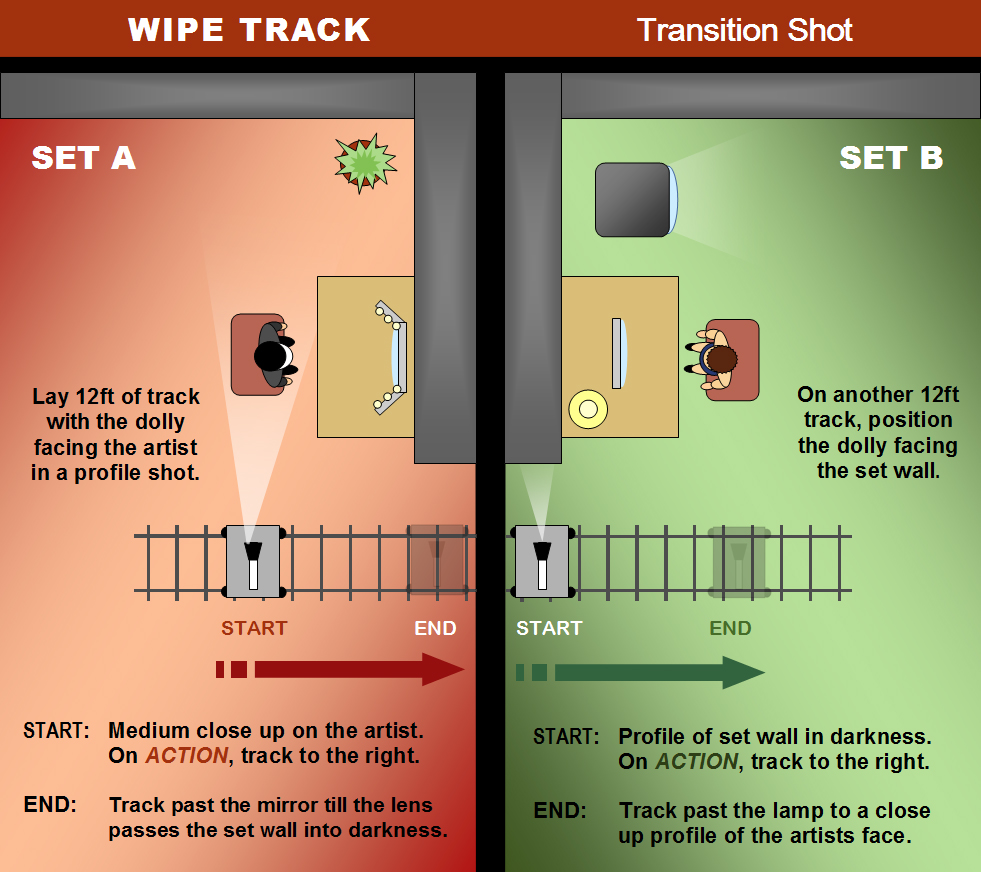 WIPE TRACK

Transition Shot

SET A

Lay 12ft of track with the dolly facing the artist in a profile shot.

START

END

START: Medium close up on the artist. On ACTION, track to the right.

END: Track past the mirror till the lens passes the set wall into darkness.

SET B

On another 12ft track, position the dolly facing the set wall.

START

END

START: Profile of set wall in darkness. On ACTION, track to the right.

END: Track past the lamp to a close up profile of the artists face.