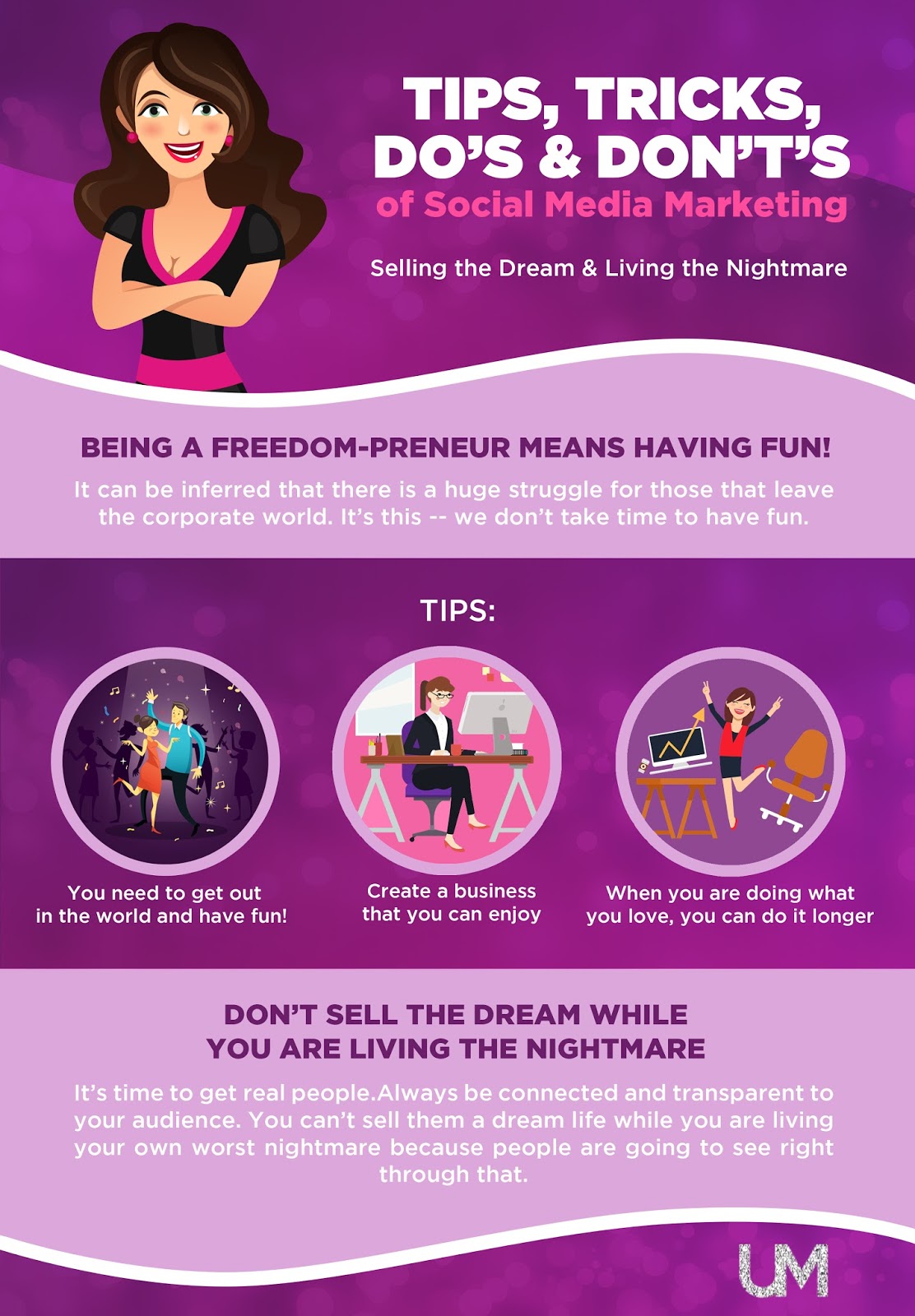 TIPS, TRICKS, DO'S & DON'T'S
of Social Media Marketing

Selling the Dream & Living the Nightmare

BEING A FREEDOM-PRENEUR MEANS HAVING FUN!

It can be inferred that there is a huge struggle for those that leave the corporate world. It's this -- we don't take time to have fun.

TIPS:

You need to get out in the world and have fun!

Create a business that you can enjoy

When you are doing what you love, you can do it longer

DON'T SELL THE DREAM WHILE YOU ARE LIVING THE NIGHTMARE

It's time to get real people.Always be connected and transparent to your audience. You can't sell them a dream life while you are living your own worst nightmare because people are going to see right through that.

UM