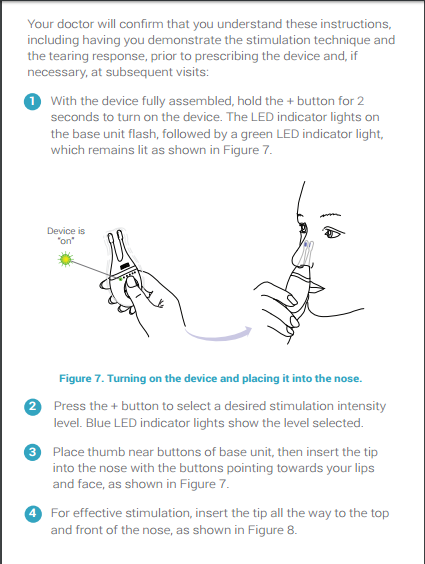 Your doctor will confirm that you understand these instructions, including having you demonstrate the stimulation technique and the tearing response, prior to prescribing the device and, if necessary, at subsequent visits:

1 With the device fully assembled, hold the + button for 2 seconds to turn on the device. The LED indicator lights on the base unit flash, followed by a green LED indicator light, which remains lit as shown in Figure 7.

Device is "on"

Figure 7. Turning on the device and placing it into the nose.

2 Press the + button to select a desired stimulation intensity level. Blue LED indicator lights show the level selected.

3 Place thumb near buttons of base unit, then insert the tip into the nose with the buttons pointing towards your lips and face, as shown in Figure 7.

4 For effective stimulation, insert the tip all the way to the top and front of the nose, as shown in Figure 8.