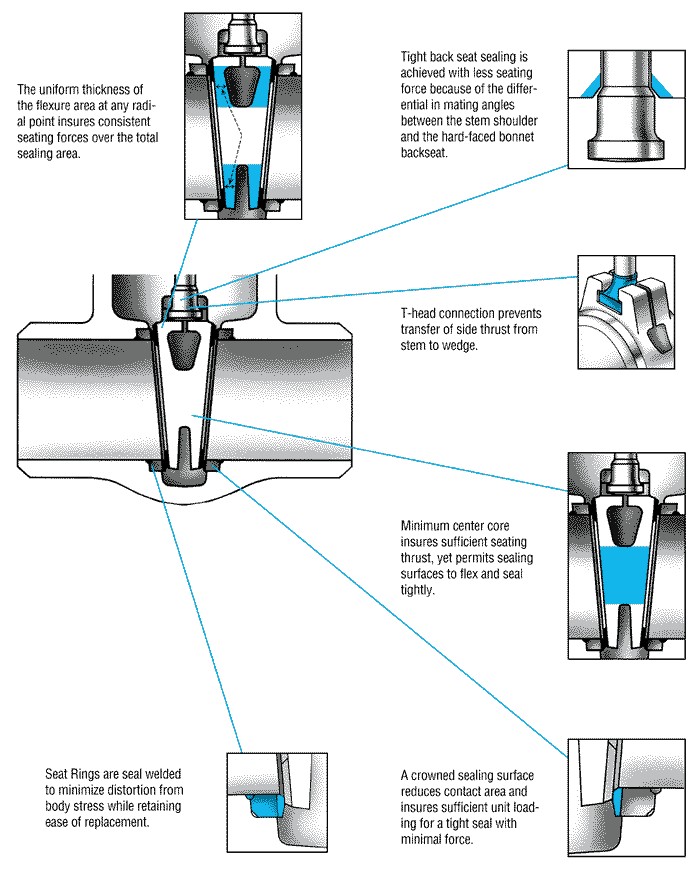 The uniform thickness of the flexure area at any radial point insures consistent seating forces over the total sealing area.

Tight back seat sealing is achieved with less seating force because of the differential in mating angles between the stem shoulder and the hard-faced bonnet backseat.

T-head connection prevents transfer of side thrust from stem to wedge.

Minimum center core insures sufficient seating thrust, yet permits sealing surfaces to flex and seal tightly.

Seat Rings are seal welded to minimize distortion from body stress while retaining ease of replacement.

A crowned sealing surface reduces contact area and insures sufficient unit loading for a tight seal with minimal force.