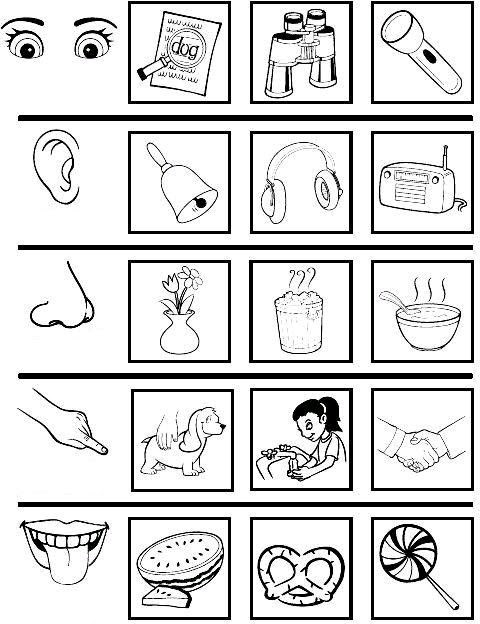 dog