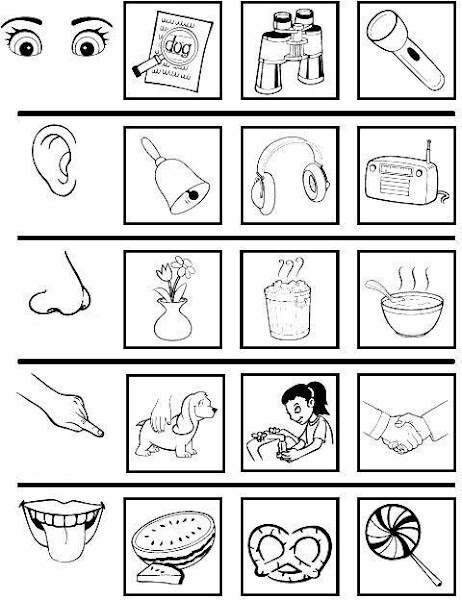 dog