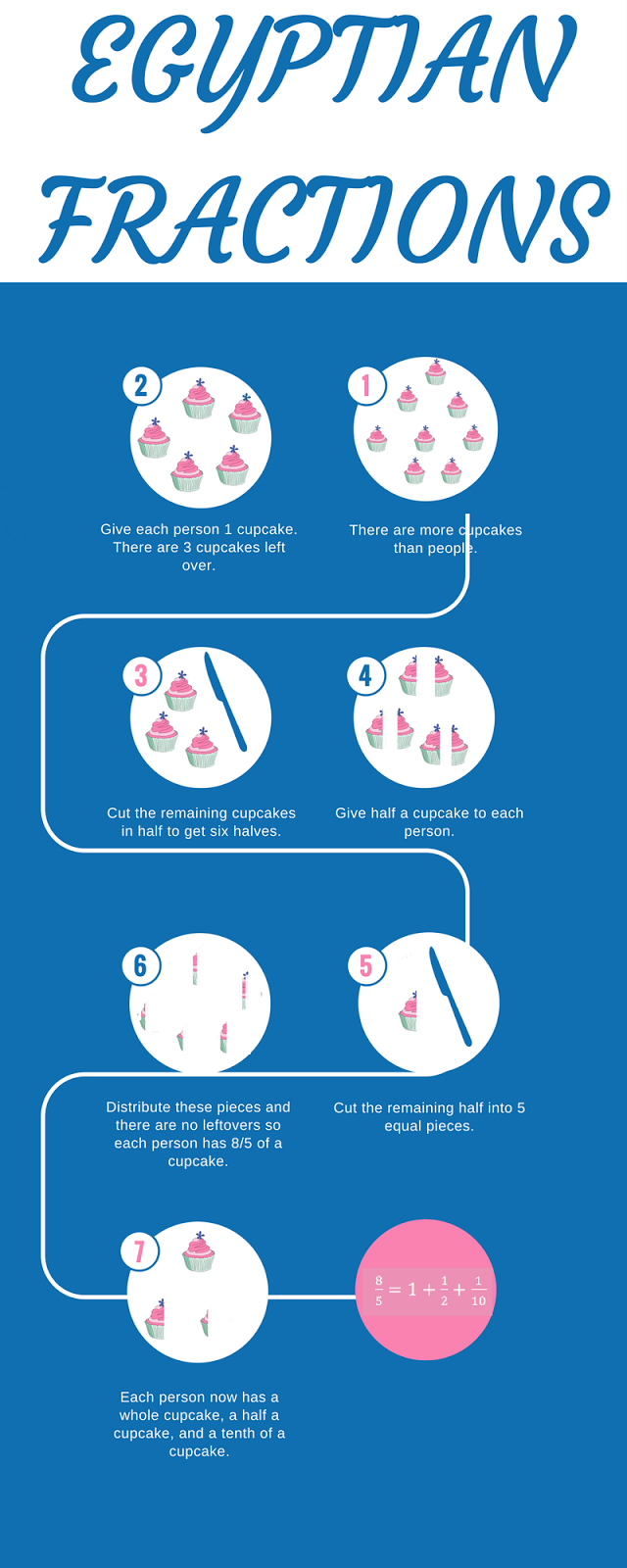 EGYPTIAN FRACTIONS

1

There are more cupcakes than people.

2

Give each person 1 cupcake. There are 3 cupcakes left over.

3

Cut the remaining cupcakes in half to get six halves.

4

Give half a cupcake to each person.

5

Cut the remaining half into 5 equal pieces.

6

Distribute these pieces and there are no leftovers so each person has 8/5 of a cupcake.

7

Each person now has a whole cupcake, a half a cupcake, and a tenth of a cupcake.

$\frac{8}{5} = 1 + \frac{1}{2} + \frac{1}{10}$