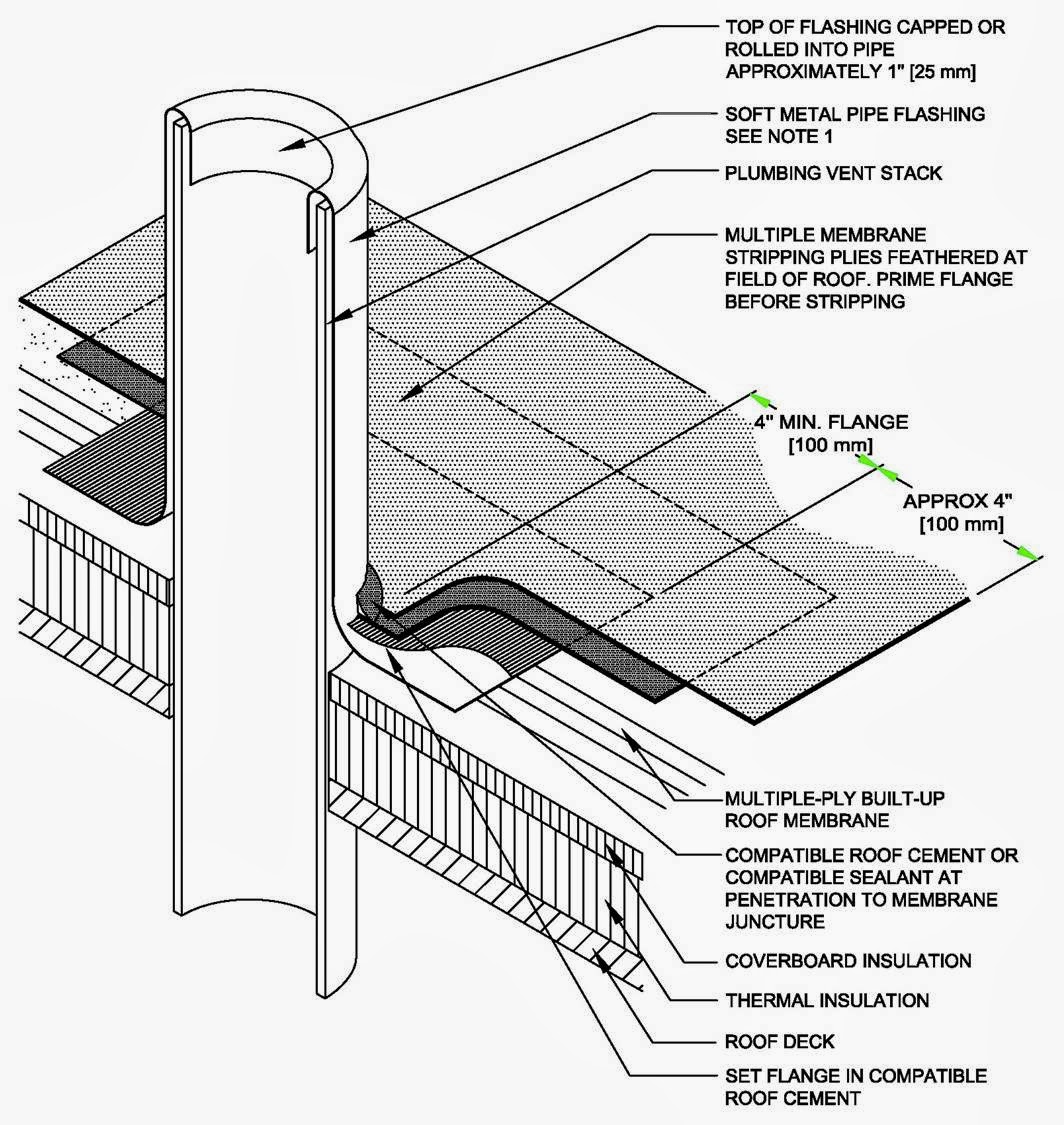 TOP OF FLASHING CAPPED OR ROLLED INTO PIPE APPROXIMATELY 1" [25 mm]

SOFT METAL PIPE FLASHING SEE NOTE 1

PLUMBING VENT STACK

MULTIPLE MEMBRANE STRIPPING PLIES FEATHERED AT FIELD OF ROOF. PRIME FLANGE BEFORE STRIPPING

4" MIN. FLANGE [100 mm]

APPROX 4" [100 mm]

MULTIPLE-PLY BUILT-UP ROOF MEMBRANE

COMPATIBLE ROOF CEMENT OR COMPATIBLE SEALANT AT PENETRATION TO MEMBRANE JUNCTURE

COVERBOARD INSULATION

THERMAL INSULATION

ROOF DECK

SET FLANGE IN COMPATIBLE ROOF CEMENT