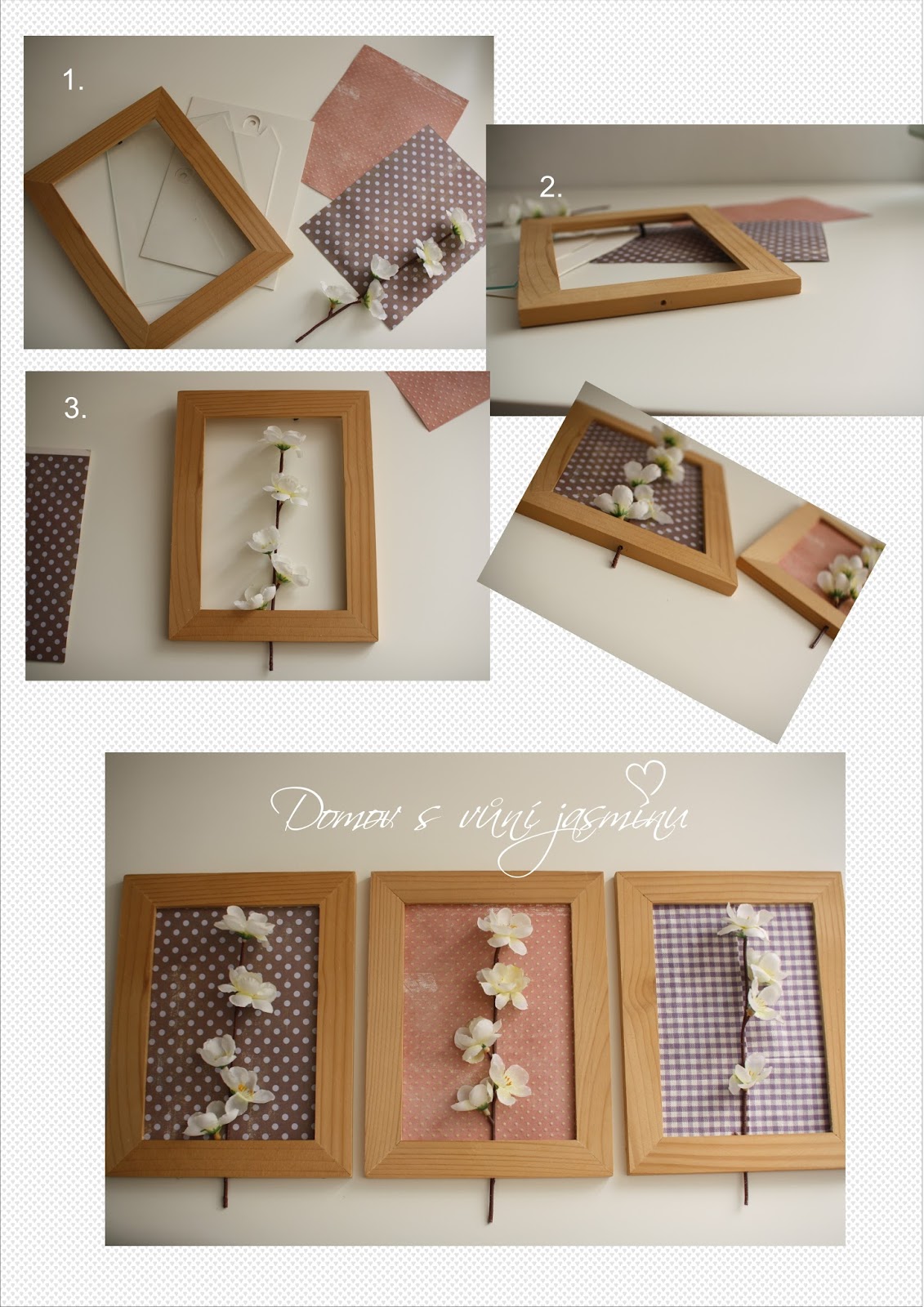 1.

2.

3.

Domov s vůní jasmínu