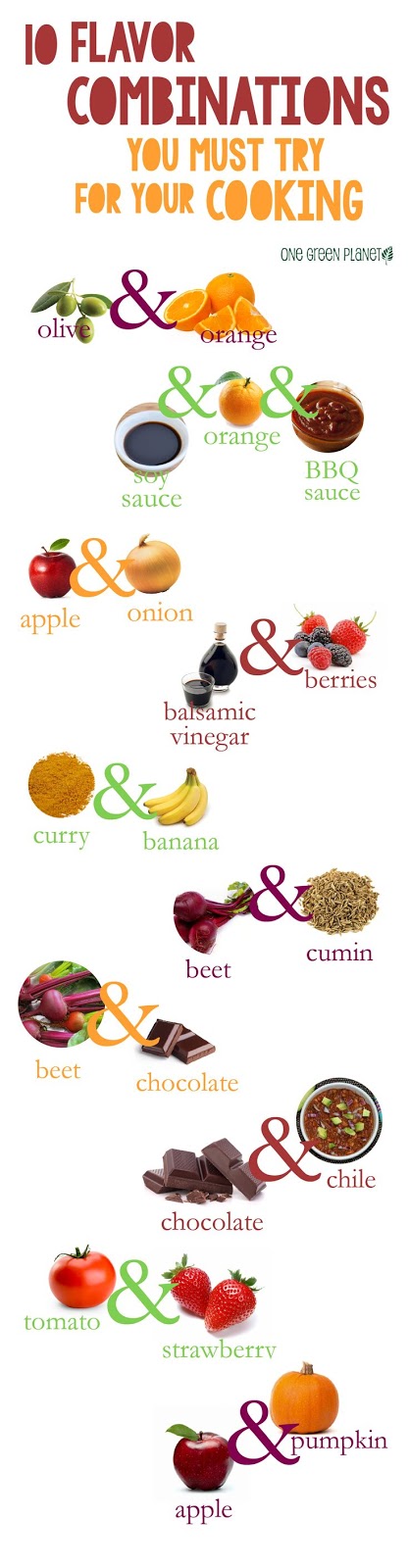 10 FLAVOR COMBINATIONS YOU MUST TRY FOR YOUR COOKING

ONE GREEN PLANET

olive & orange

soy sauce & orange & BBQ sauce

apple & onion

balsamic vinegar & berries

curry & banana

beet & cumin

beet & chocolate

chocolate & chile

tomato & strawberry

apple & pumpkin