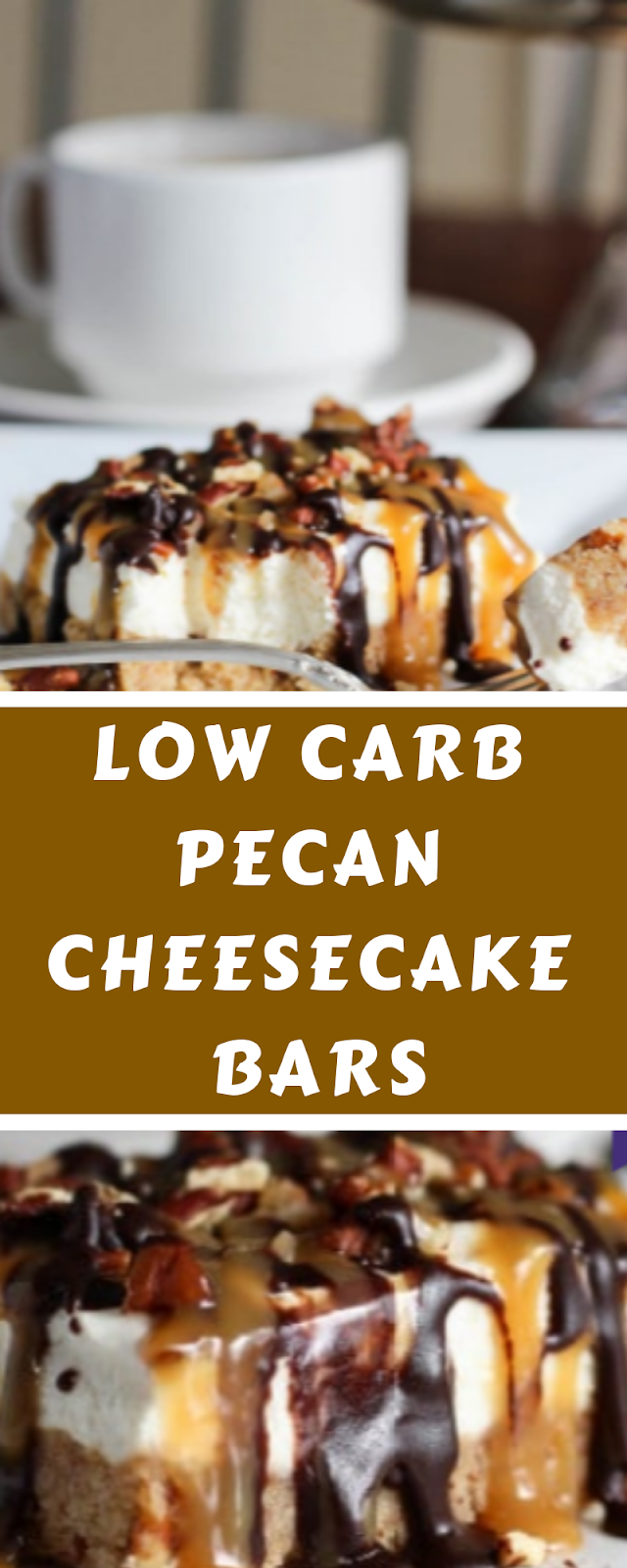 LOW CARB PECAN CHEESECAKE BARS