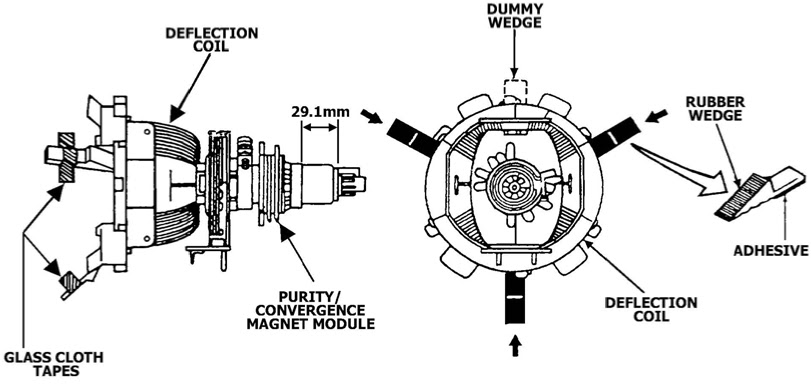 DEFLECTION COIL

29.1mm

GLASS CLOTH TAPES

PURITY/ CONVERGENCE MAGNET MODULE

DUMMY WEDGE

RUBBER WEDGE

ADHESIVE

DEFLECTION COIL