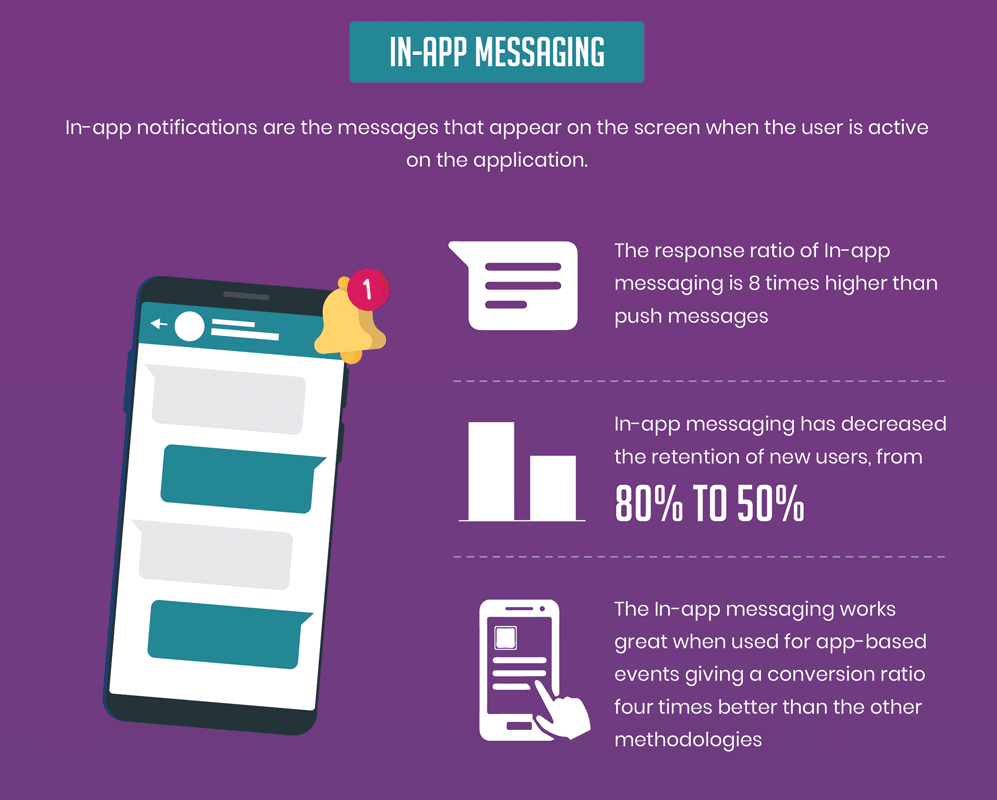 IN-APP MESSAGING

In-app notifications are the messages that appear on the screen when the user is active on the application.

1

The response ratio of In-app messaging is 8 times higher than push messages

In-app messaging has decreased the retention of new users, from

80% TO 50%

The In-app messaging works great when used for app-based events giving a conversion ratio four times better than the other methodologies