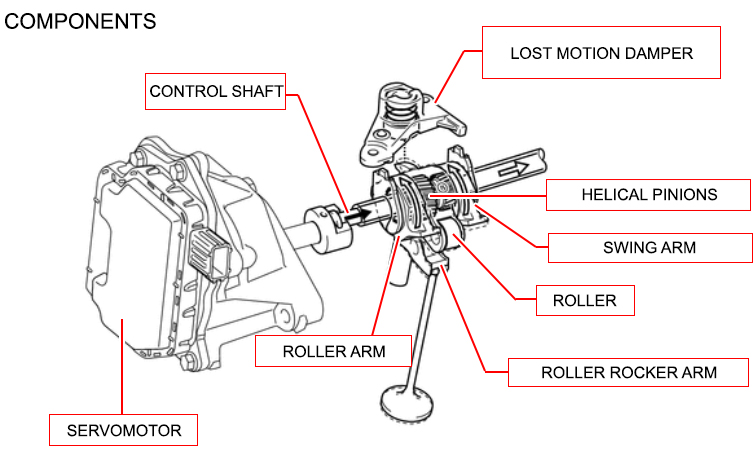 COMPONENTS

LOST MOTION DAMPER

CONTROL SHAFT

HELICAL PINIONS

SWING ARM

ROLLER

ROLLER ARM

ROLLER ROCKER ARM

SERVOMOTOR