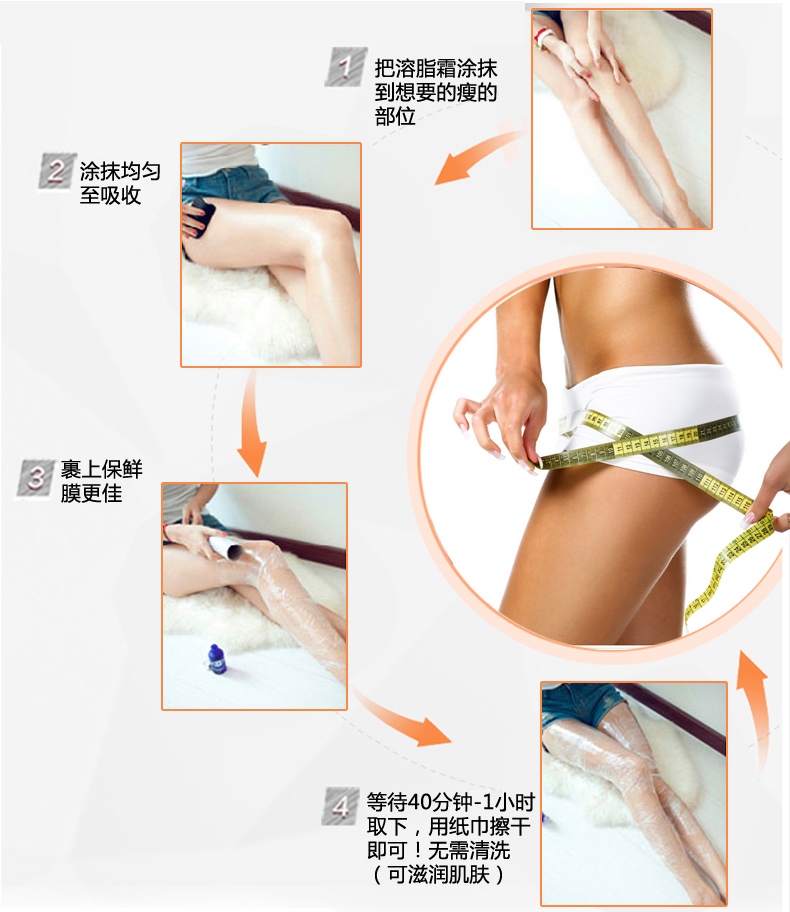 1 把溶脂霜涂抹到想要的瘦的部位

2 涂抹均匀至吸收

3 裹上保鲜膜更佳

4 等待40分钟-1小时取下，用纸巾擦干即可！无需清洗（可滋润肌肤）