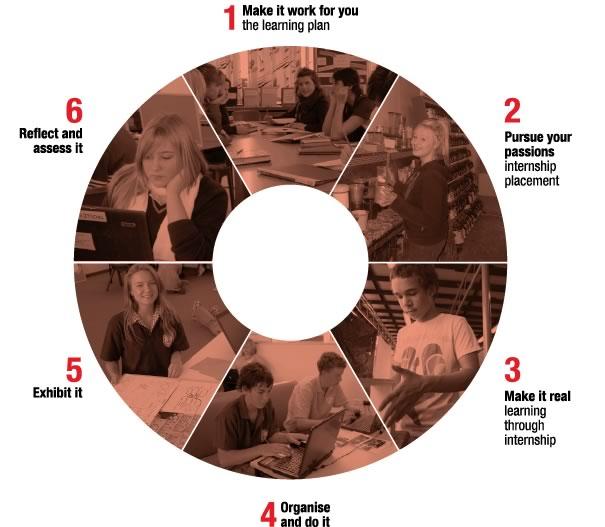 1 Make it work for you
the learning plan

2 Pursue your passions
internship placement

3 Make it real
learning through internship

4 Organise and do it

5 Exhibit it

6 Reflect and assess it