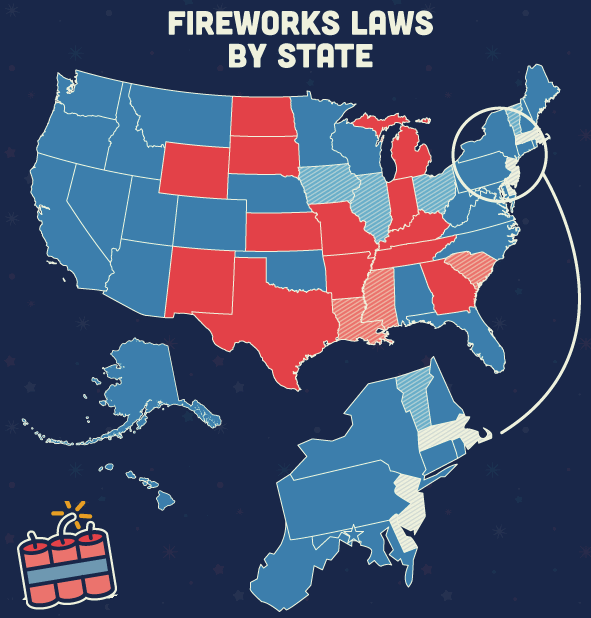 FIREWORKS LAWS BY STATE