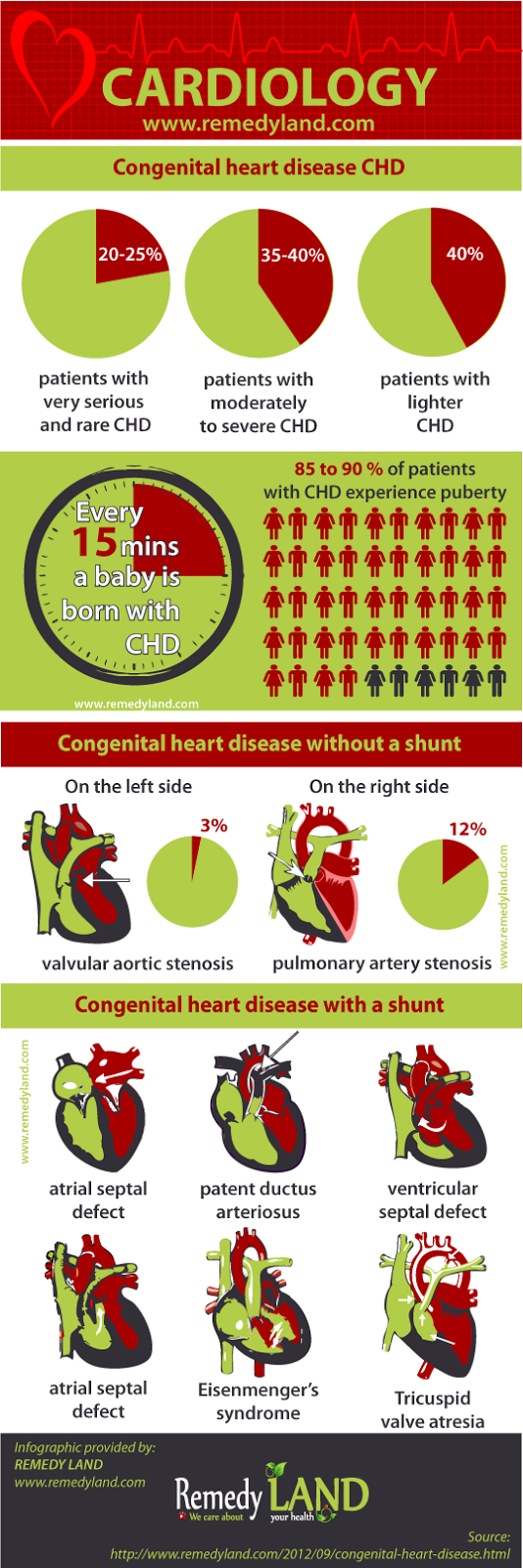 CARDIOLOGY
www.remedyland.com

Congenital heart disease CHD

20-25%
patients with very serious and rare CHD

35-40%
patients with moderately to severe CHD

40%
patients with lighter CHD

Every 15 mins a baby is born with CHD

85 to 90 % of patients with CHD experience puberty

www.remedyland.com

Congenital heart disease without a shunt

On the left side
3%
valvular aortic stenosis

On the right side
12%
pulmonary artery stenosis

www.remedyland.com

Congenital heart disease with a shunt

www.remedyland.com

atrial septal defect

patent ductus arteriosus

ventricular septal defect

atrial septal defect

Eisenmenger's syndrome

Tricuspid valve atresia

Infographic provided by:
REMEDY LAND
www.remedyland.com

Remedy LAND
We care about your health

Source:
http://www.remedyland.com/2012/09/congenital-heart-disease.html