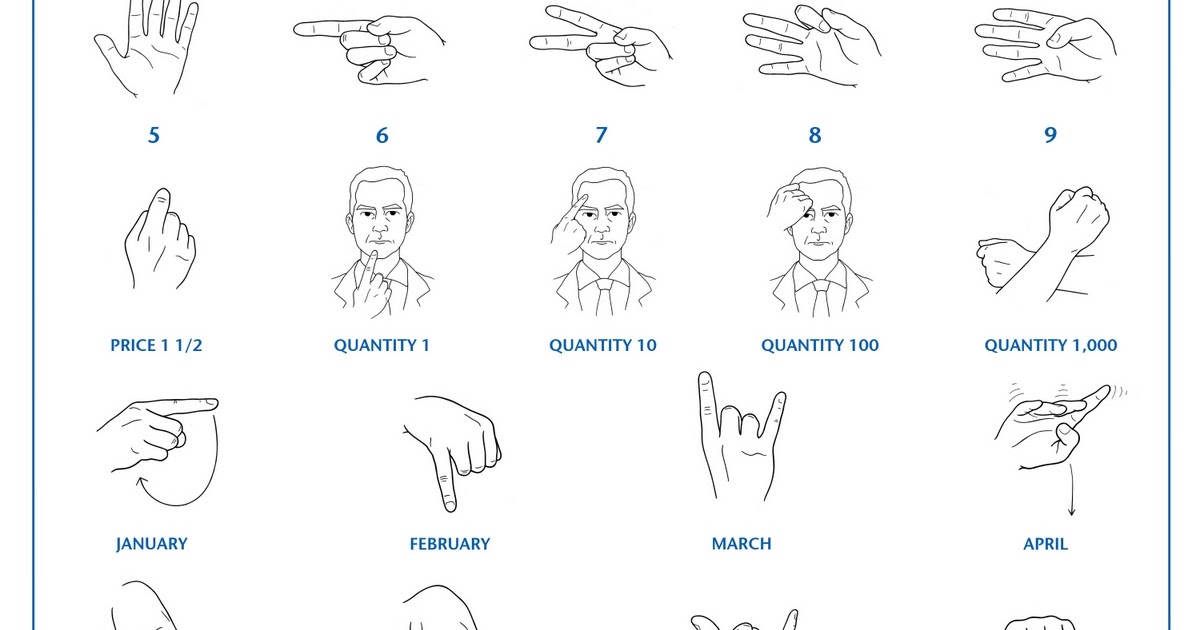 5

6

7

8

9

PRICE 1 1/2

QUANTITY 1

QUANTITY 10

QUANTITY 100

QUANTITY 1,000

JANUARY

FEBRUARY

MARCH

APRIL