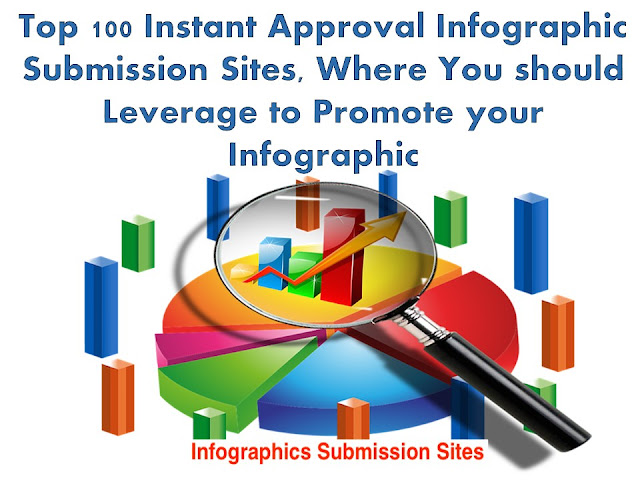 Top 100 Instant Approval Infographic Submission Sites, Where You should Leverage to Promote your Infographic

Infographics Submission Sites