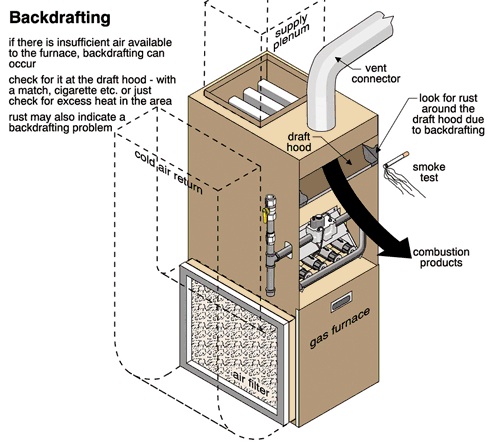 Backdrafting

if there is insufficient air available to the furnace, backdrafting can occur

check for it at the draft hood - with a match, cigarette etc. or just check for excess heat in the area

rust may also indicate a backdrafting problem

supply plenum

vent connector

look for rust around the draft hood due to backdrafting

draft hood

smoke test

cold air return

combustion products

gas furnace

air filter