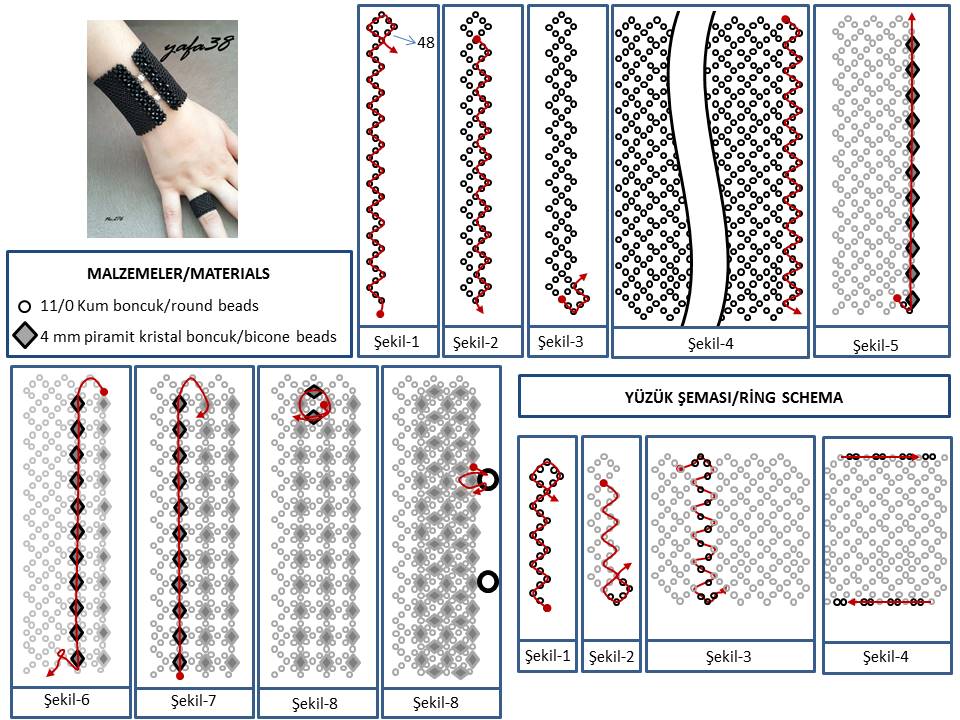 yafa38

MALZEMELER/MATERIALS

11/0 Kum boncuk/round beads

4 mm piramit kristal boncuk/bicone beads

48

Şekil-1

Şekil-2

Şekil-3

Şekil-4

Şekil-5

Şekil-6

Şekil-7

Şekil-8

Şekil-8

YÜZÜK ŞEMASI/RİNG SCHEMA

Şekil-1

Şekil-2

Şekil-3

Şekil-4