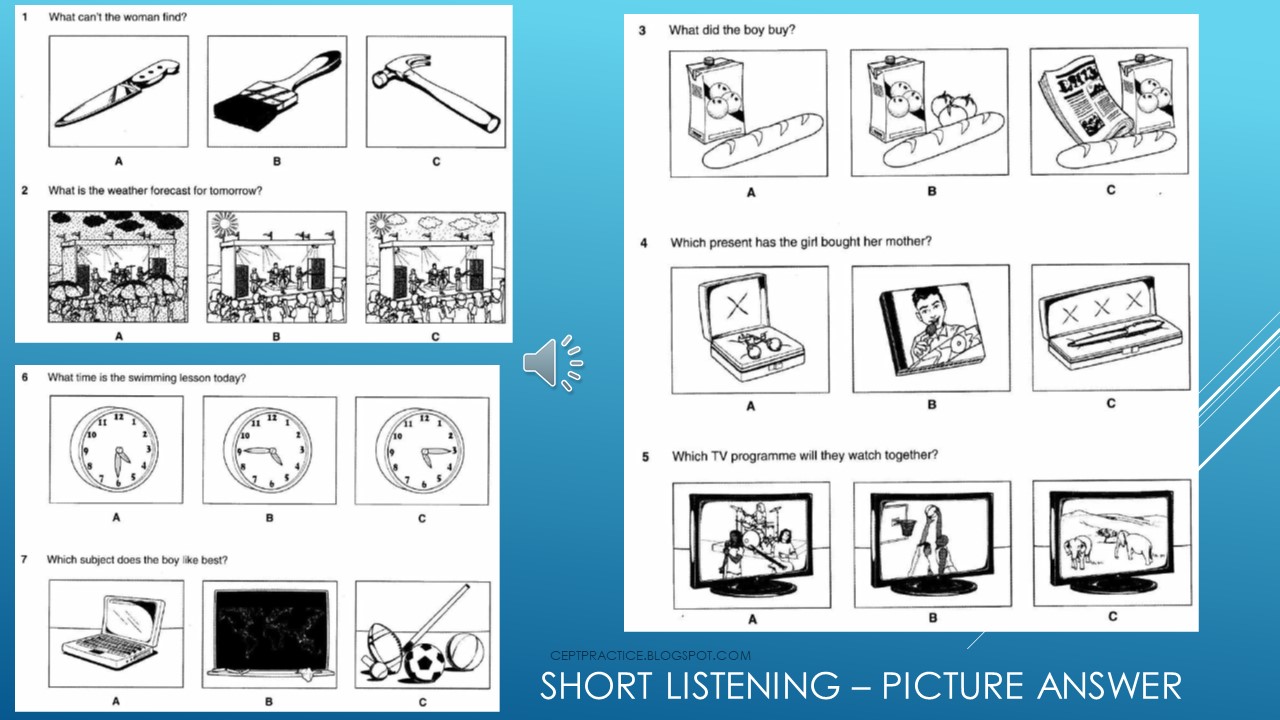 1 What can't the woman find?

A B C

2 What is the weather forecast for tomorrow?

A B C

6 What time is the swimming lesson today?

A B C

7 Which subject does the boy like best?

A B C

3 What did the boy buy?

A B C

4 Which present has the girl bought her mother?

A B C

5 Which TV programme will they watch together?

A B C

CEPTPRACTICE.BLOGSPOT.COM

SHORT LISTENING – PICTURE ANSWER