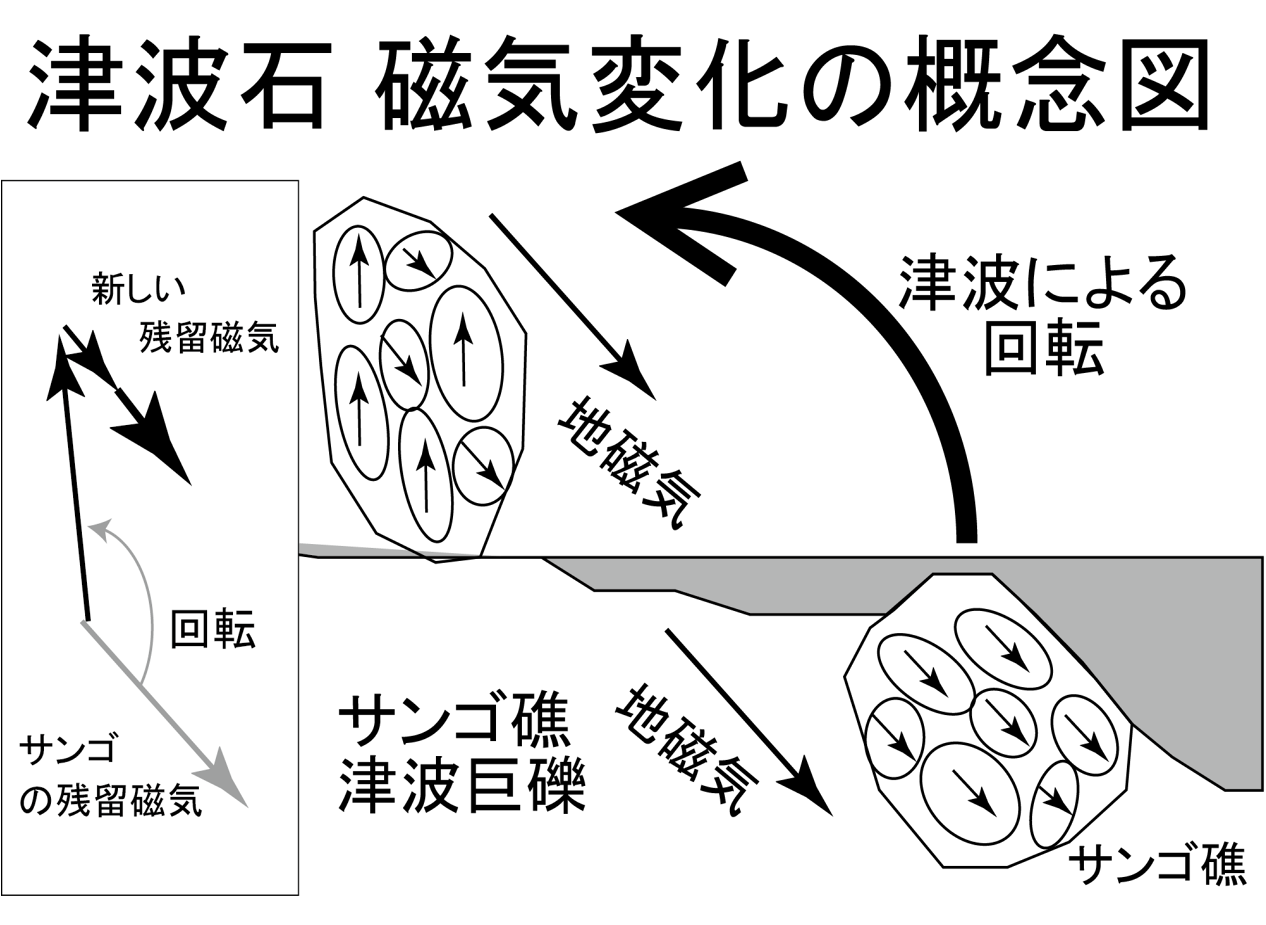 津波石 磁気変化の概念図

新しい
残留磁気

回転

サンゴ
の残留磁気

地磁気

津波による
回転

サンゴ礁
津波巨礫

地磁気

サンゴ礁