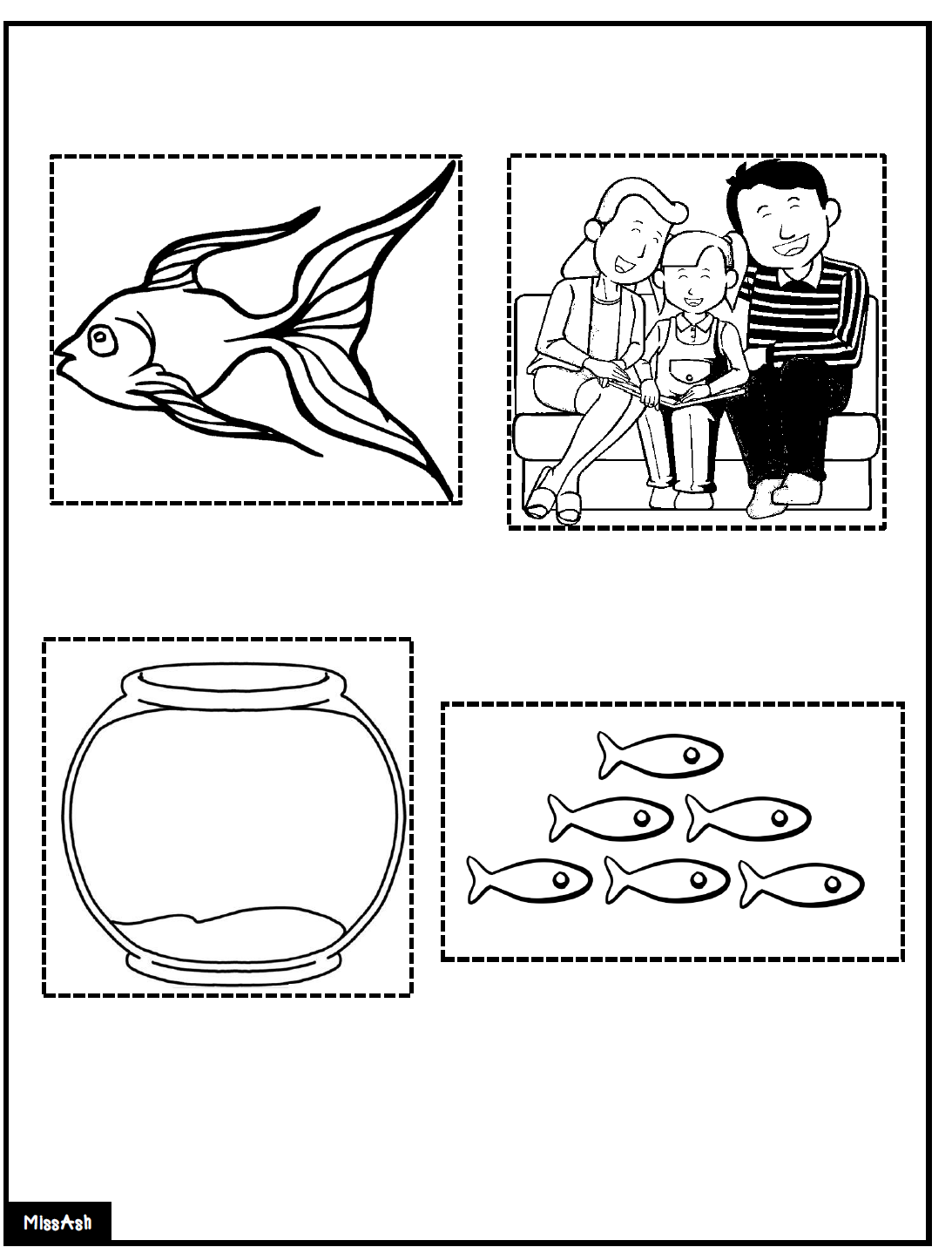 MissAsh