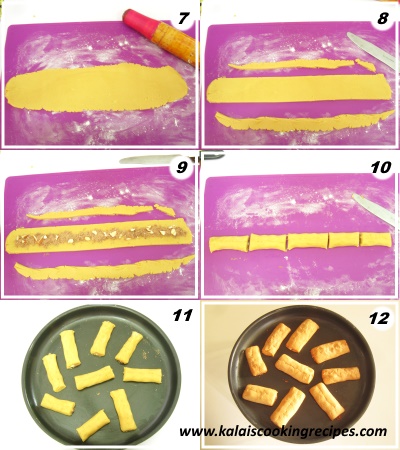 7

8

9

10

11

12

www.kalaiscookingrecipes.com