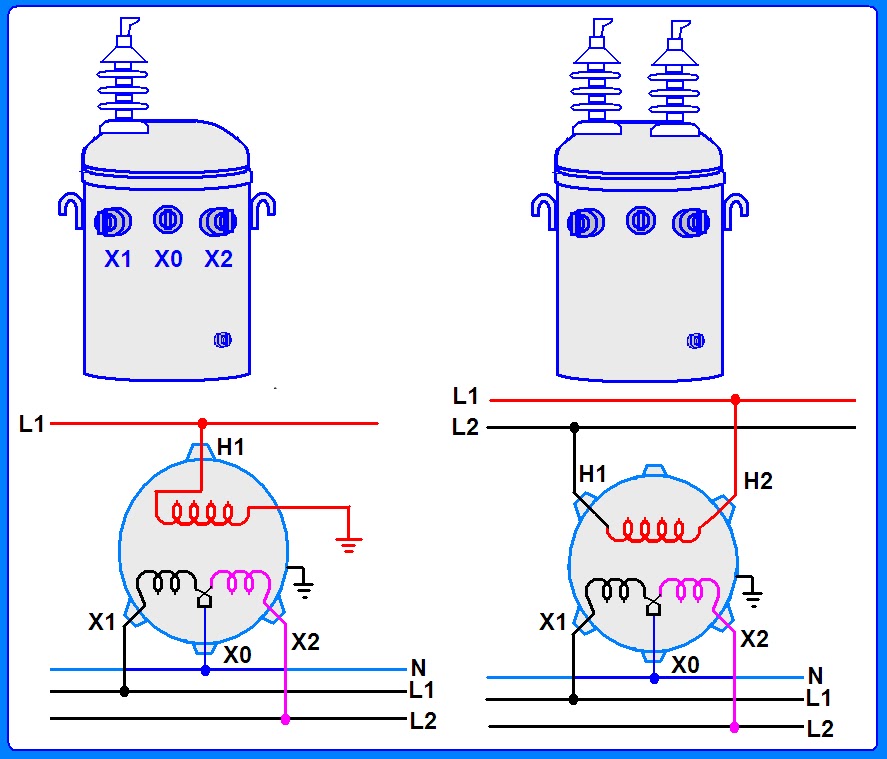 X1 X0 X2

L1
H1
X1
X0
X2
N
L1
L2

L1
L2
H1
H2
X1
X0
X2
N
L1
L2