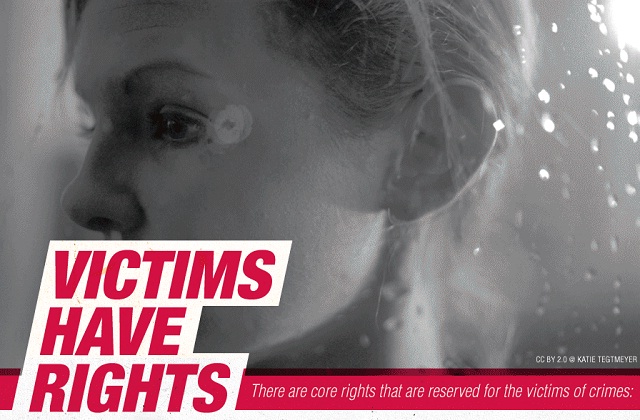 VICTIMS HAVE RIGHTS

CC BY 2.0 @ KATIE TEGTMEYER

There are core rights that are reserved for the victims of crimes: