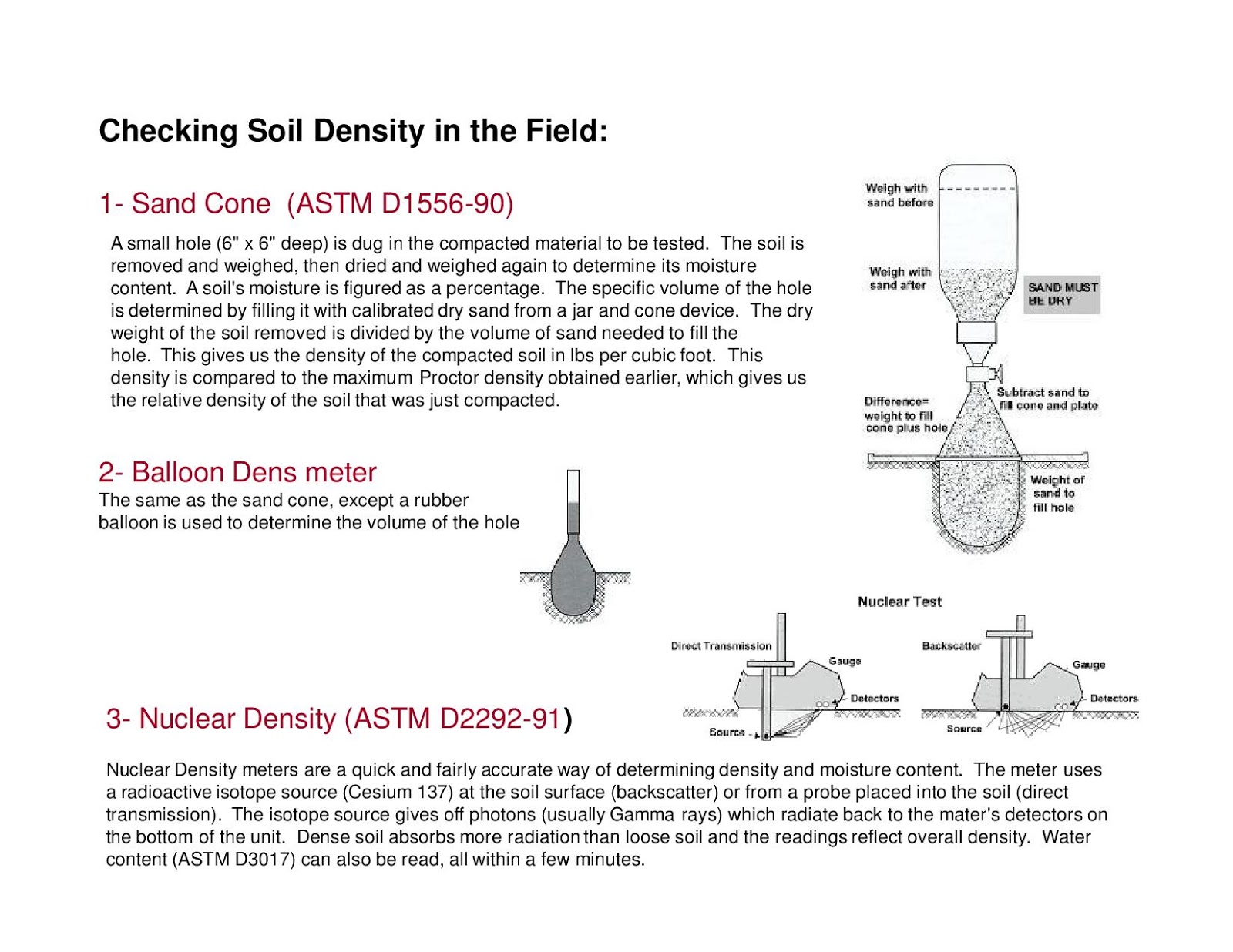 Checking Soil Density in the Field:

1- Sand Cone (ASTM D1556-90)

A small hole (6" x 6" deep) is dug in the compacted material to be tested. The soil is removed and weighed, then dried and weighed again to determine its moisture content. A soil's moisture is figured as a percentage. The specific volume of the hole is determined by filling it with calibrated dry sand from a jar and cone device. The dry weight of the soil removed is divided by the volume of sand needed to fill the hole. This gives us the density of the compacted soil in lbs per cubic foot. This density is compared to the maximum Proctor density obtained earlier, which gives us the relative density of the soil that was just compacted.

Weigh with sand before

Weigh with sand after

SAND MUST BE DRY

Difference= weight to fill cone plus hole

Subtract sand to fill cone and plate

Weight of sand to fill hole

2- Balloon Dens meter

The same as the sand cone, except a rubber balloon is used to determine the volume of the hole

Nuclear Test

Direct Transmission

Gauge

Detectors

Source

Backscatter

Gauge

Detectors

Source

3- Nuclear Density (ASTM D2292-91)

Nuclear Density meters are a quick and fairly accurate way of determining density and moisture content. The meter uses a radioactive isotope source (Cesium 137) at the soil surface (backscatter) or from a probe placed into the soil (direct transmission). The isotope source gives off photons (usually Gamma rays) which radiate back to the mater's detectors on the bottom of the unit. Dense soil absorbs more radiation than loose soil and the readings reflect overall density. Water content (ASTM D3017) can also be read, all within a few minutes.