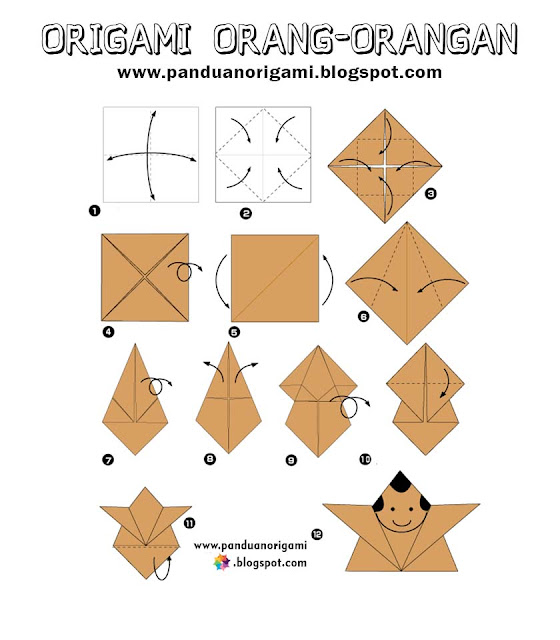 ORIGAMI ORANG-ORANGAN
www.panduanorigami.blogspot.com

1
2
3
4
5
6
7
8
9
10
11
www.panduanorigami
.blogspot.com
12